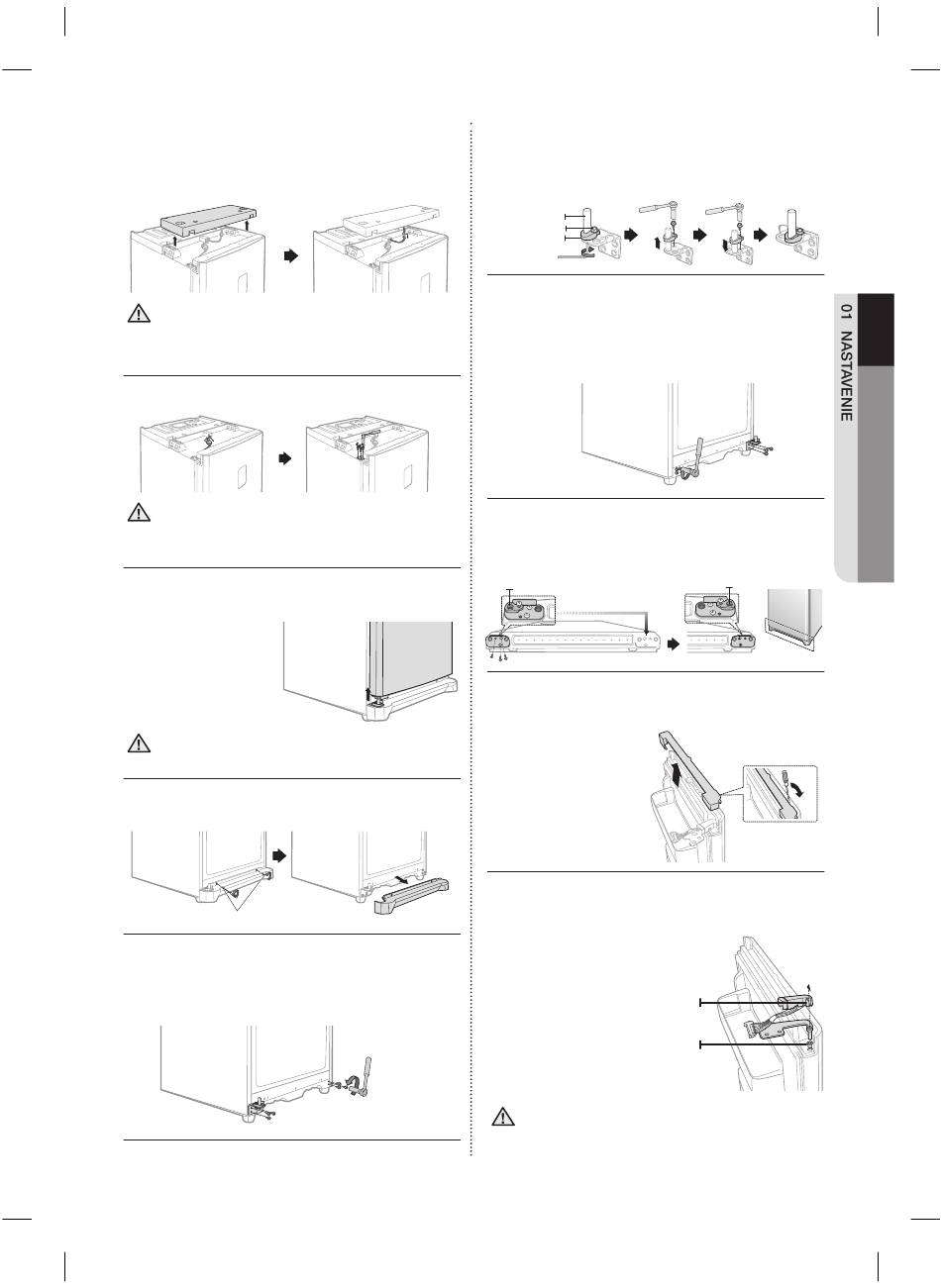 01 NASTAVENIE