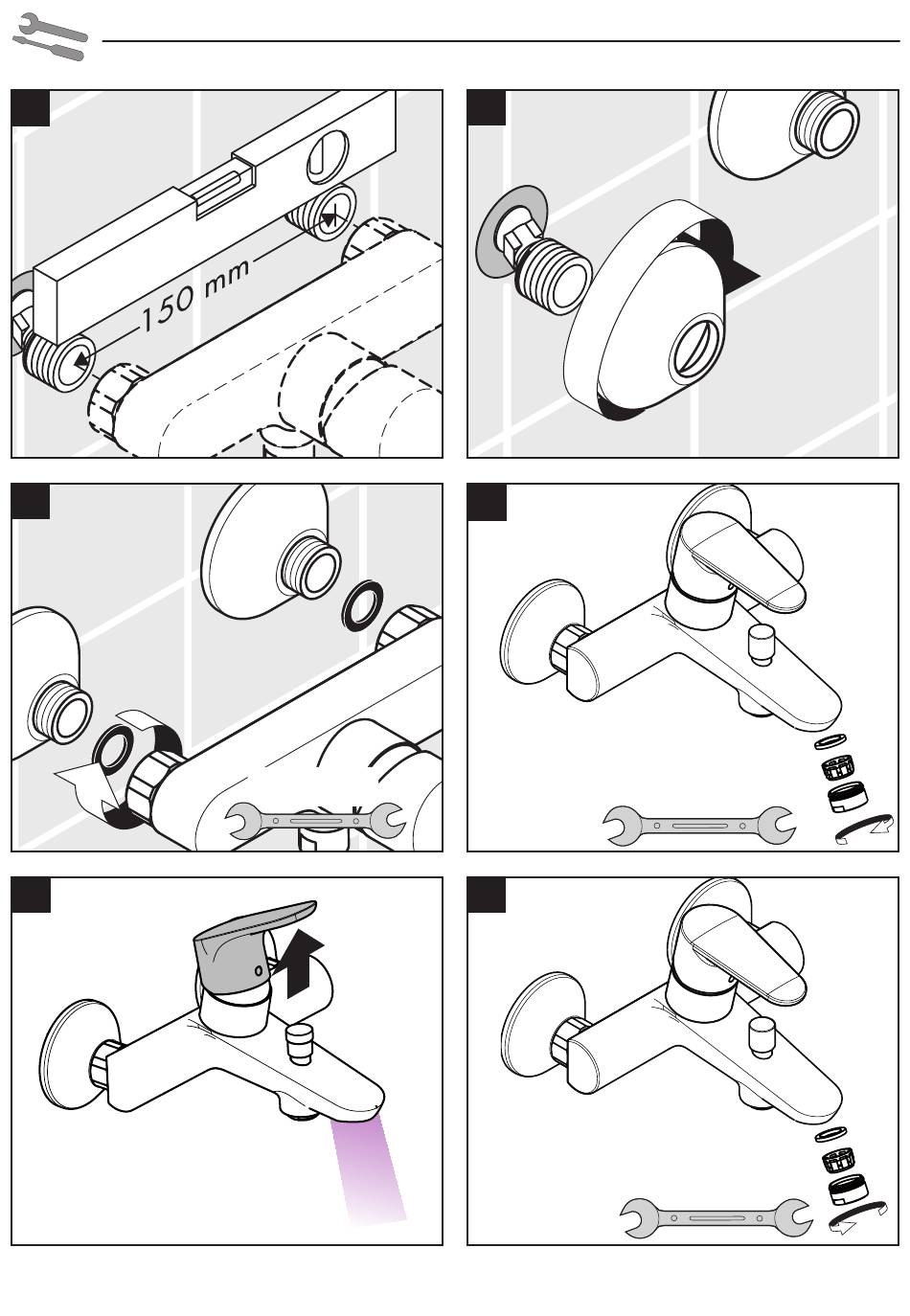 150 mm