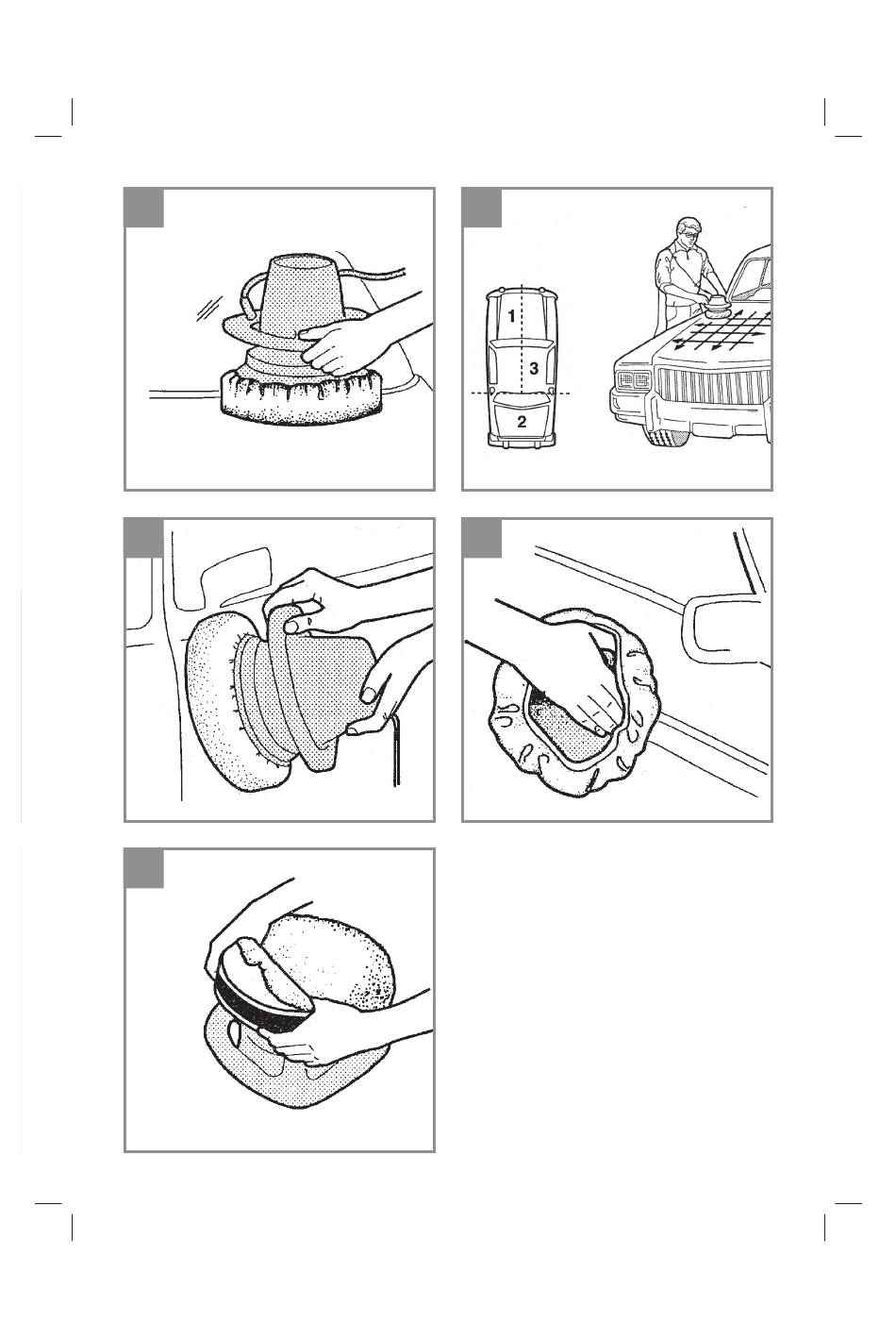 1
3
2