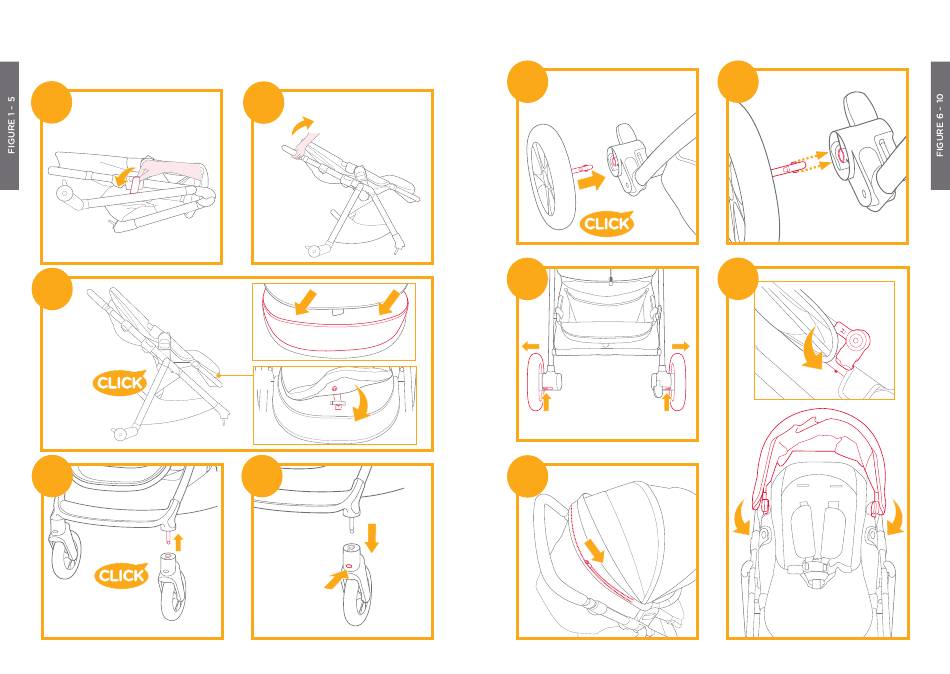 FIGURE 1 - 5

CLICK

CLICK

CLICK

FIGURE 6 - 10