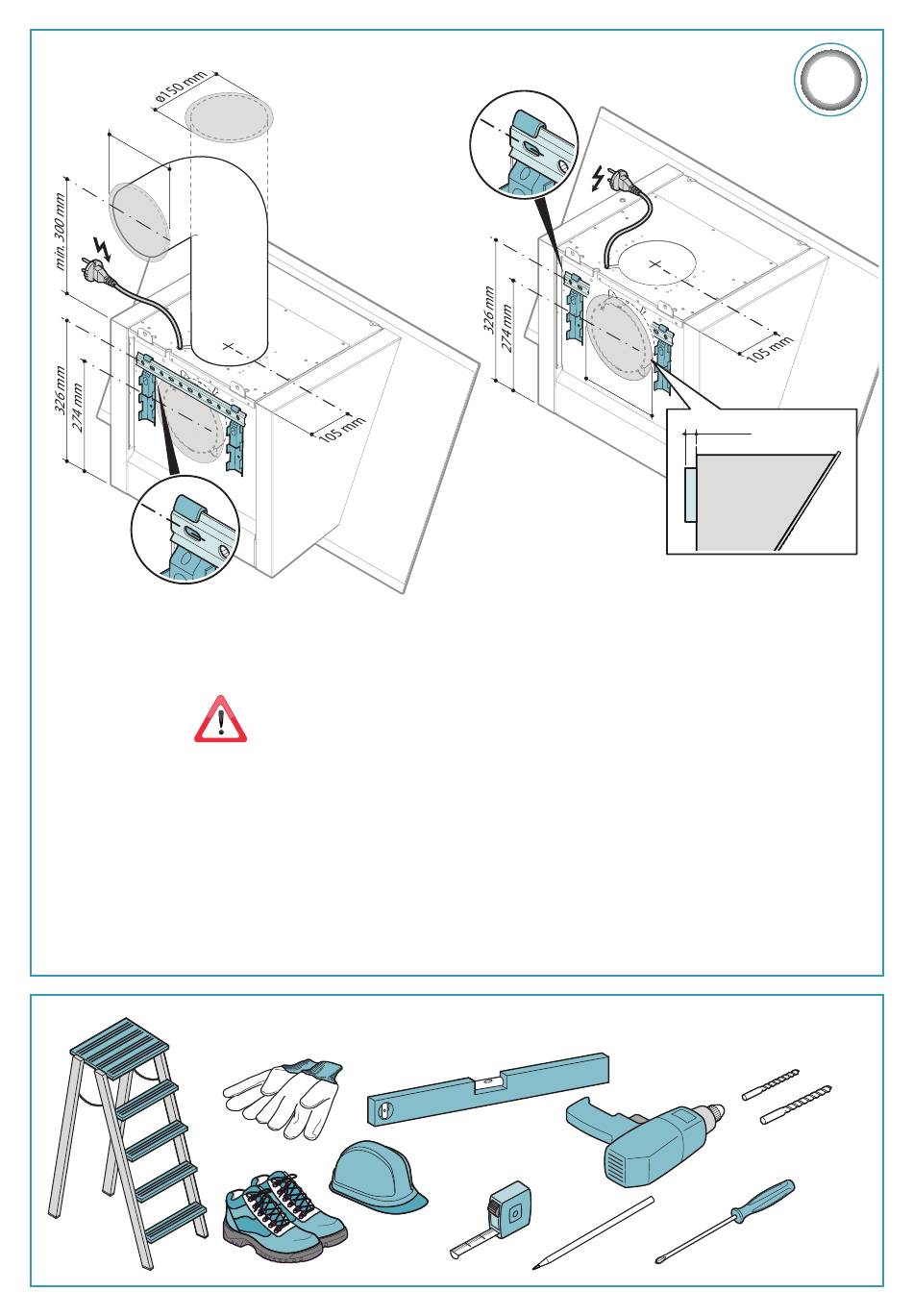 ø150 mm

min. 300 mm

326 mm

274 mm

105 mm

326 mm

274 mm

105 mm