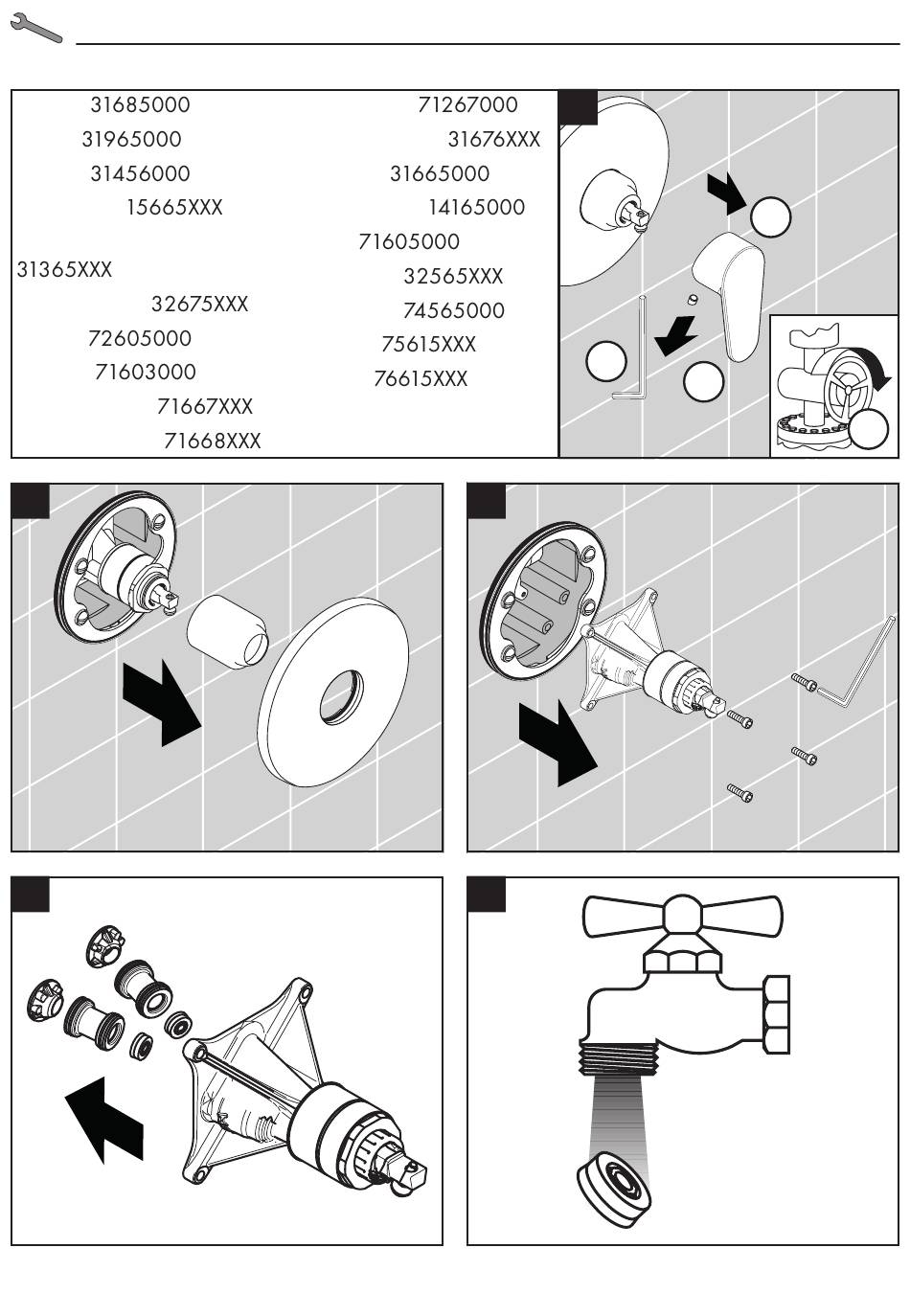 31685000
31965000
31456000
15665XXX
31365XXX
32675XXX
72605000
71603000
71667XXX
71668XXX
71267000
31676XXX
31665000
14165000
71605000
32565XXX
74565000
75615XXX
76615XXX