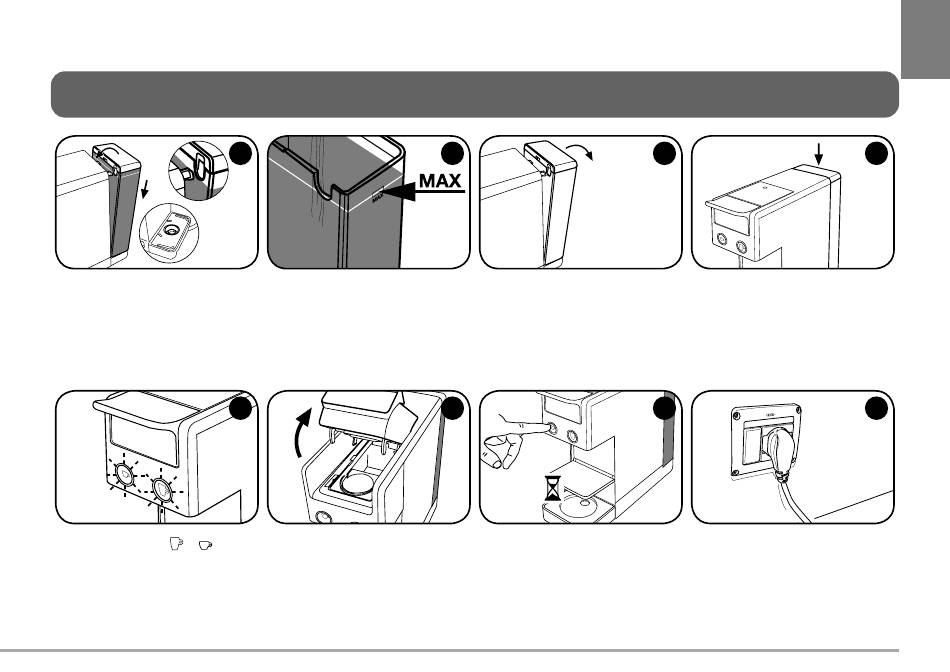 MAX