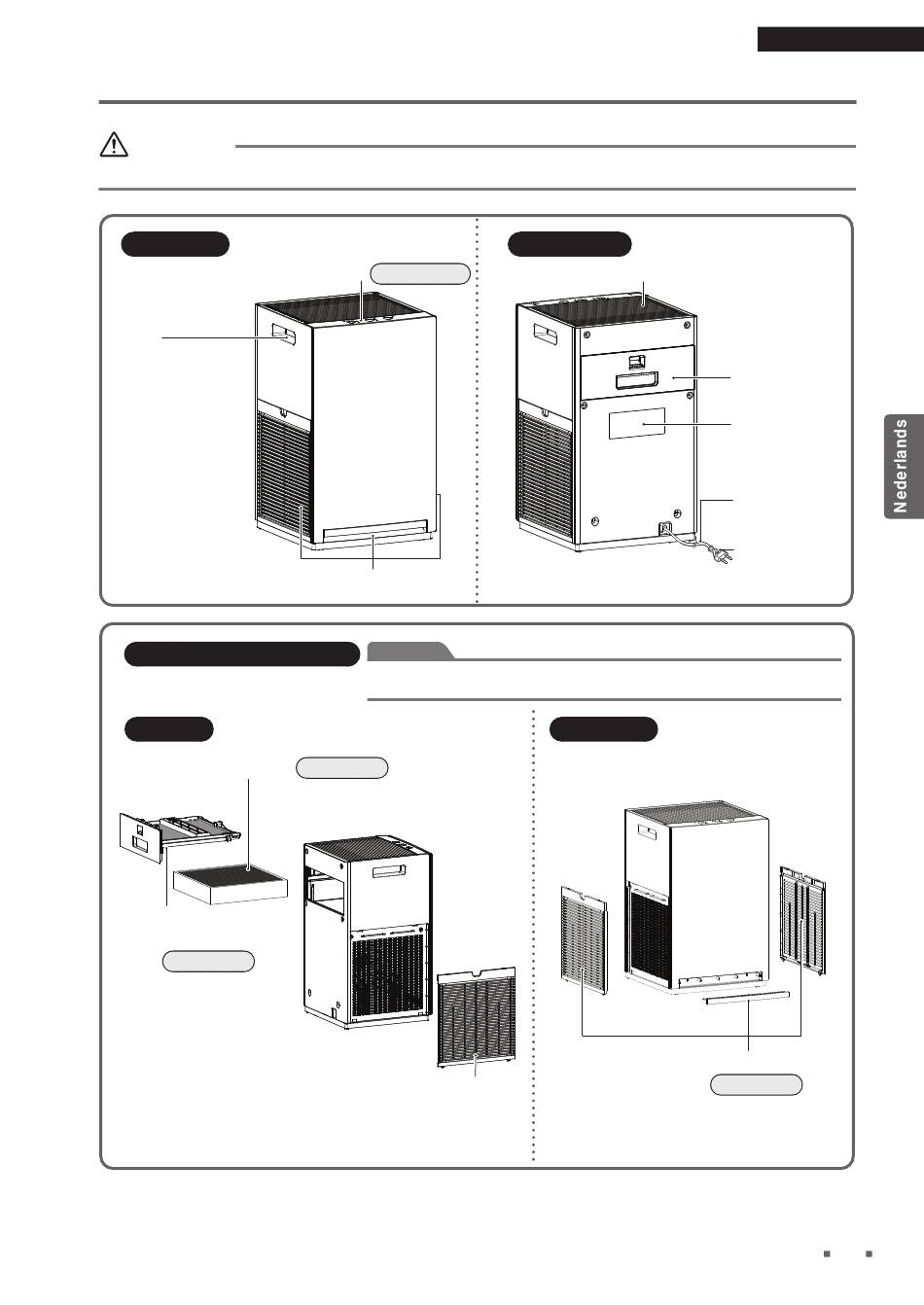 Nederlands