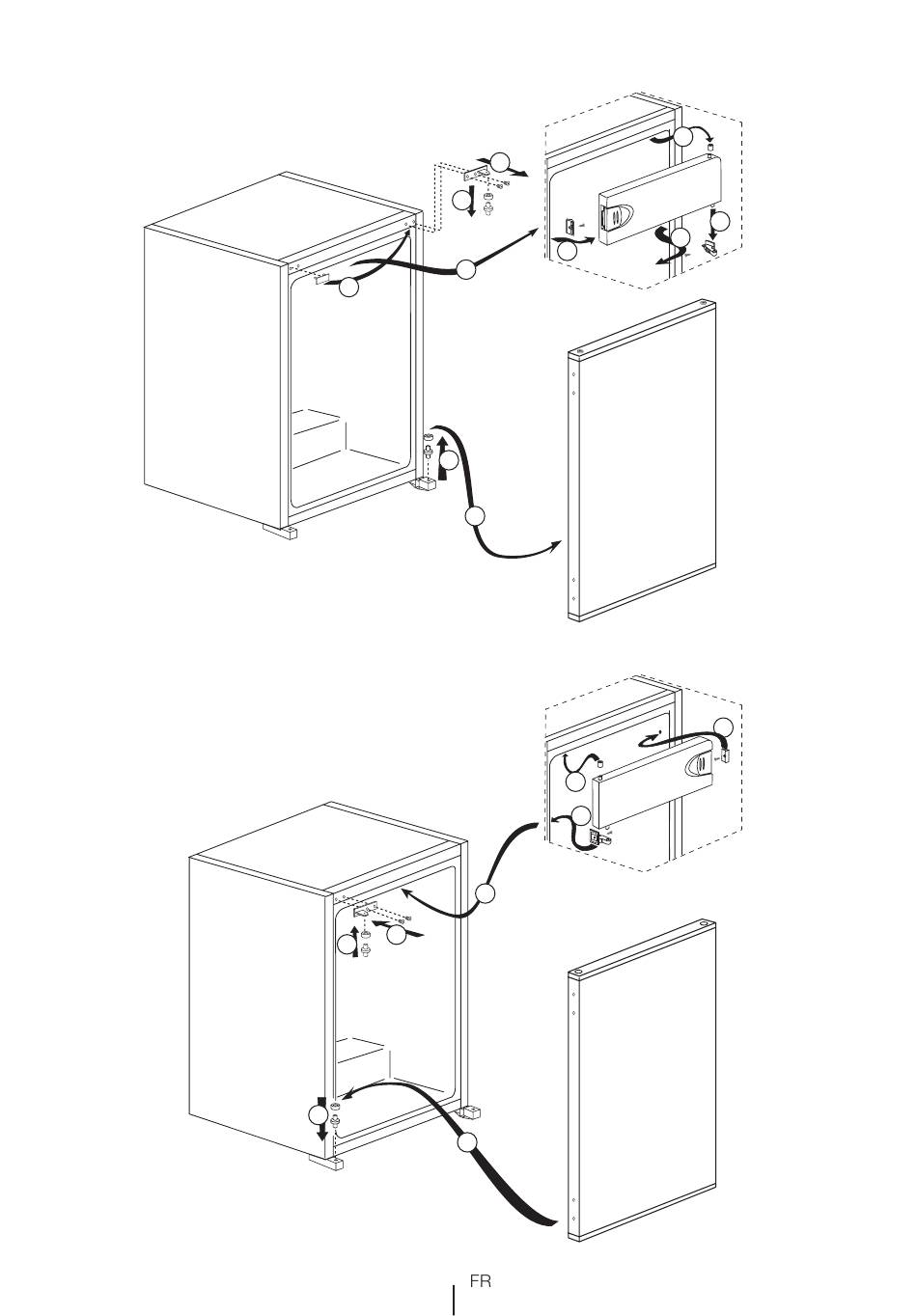 FR