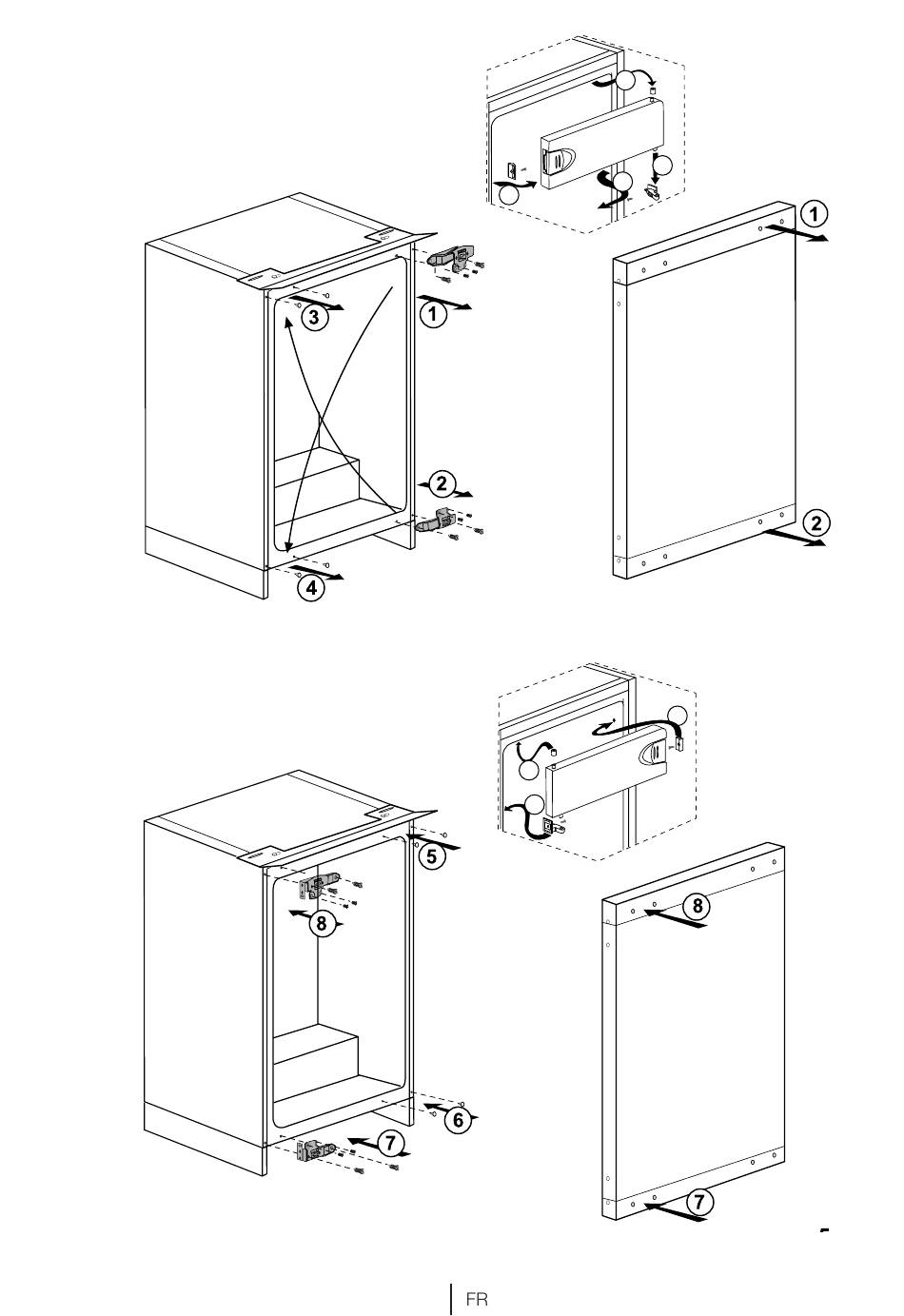 1
3
1
2
2
4
5
8
8
6
7
7
FR