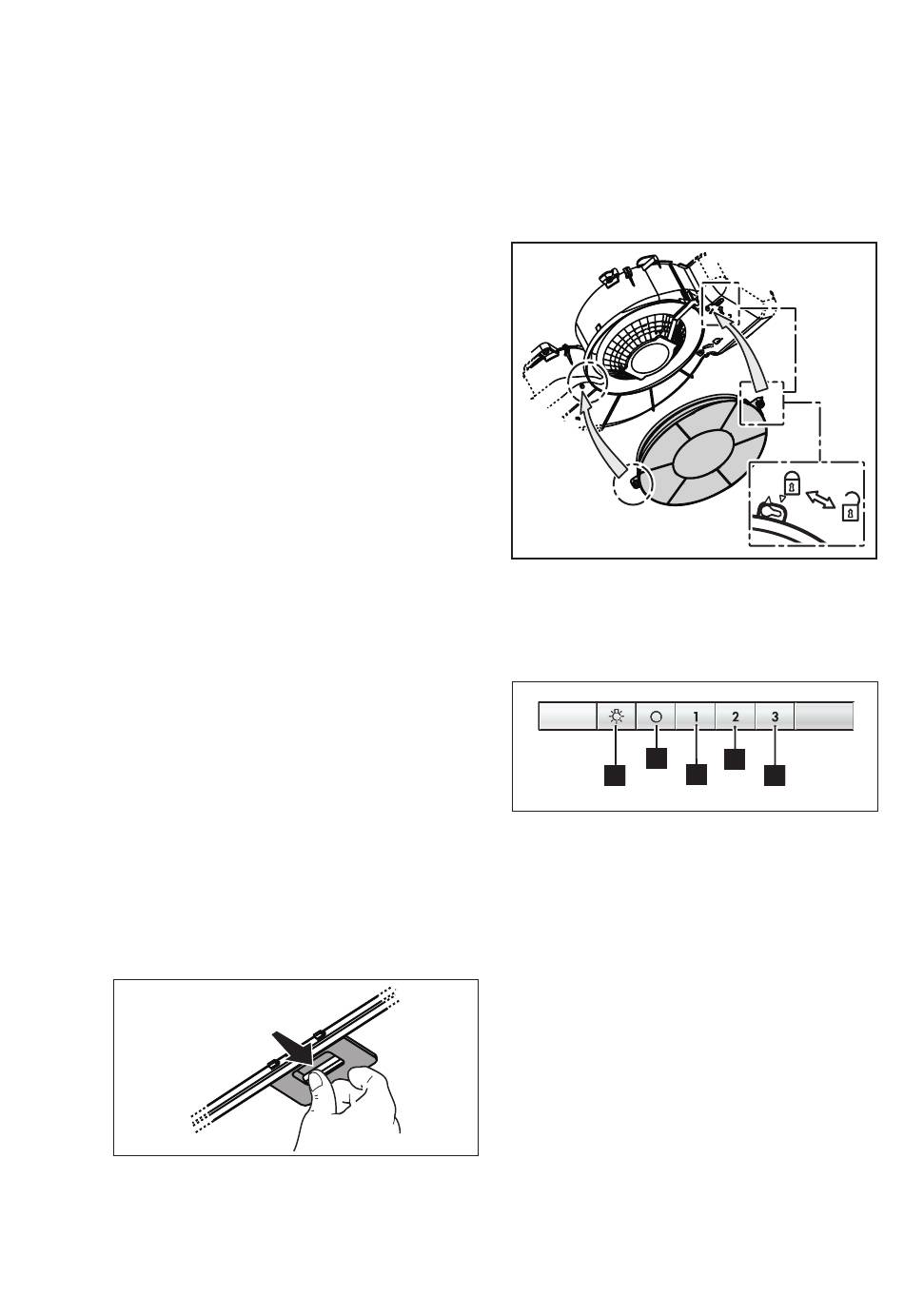 1

2

3