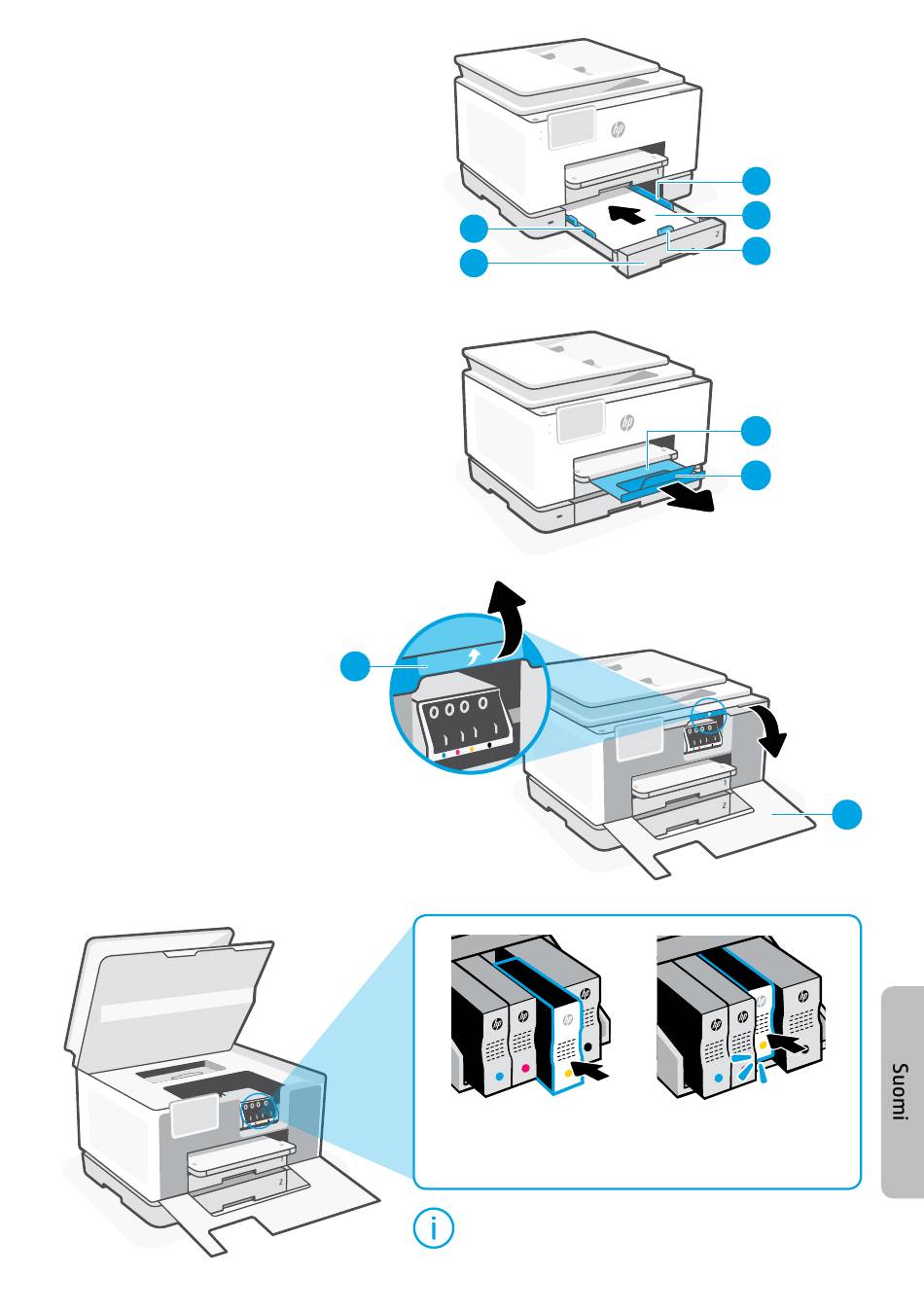 Suomi