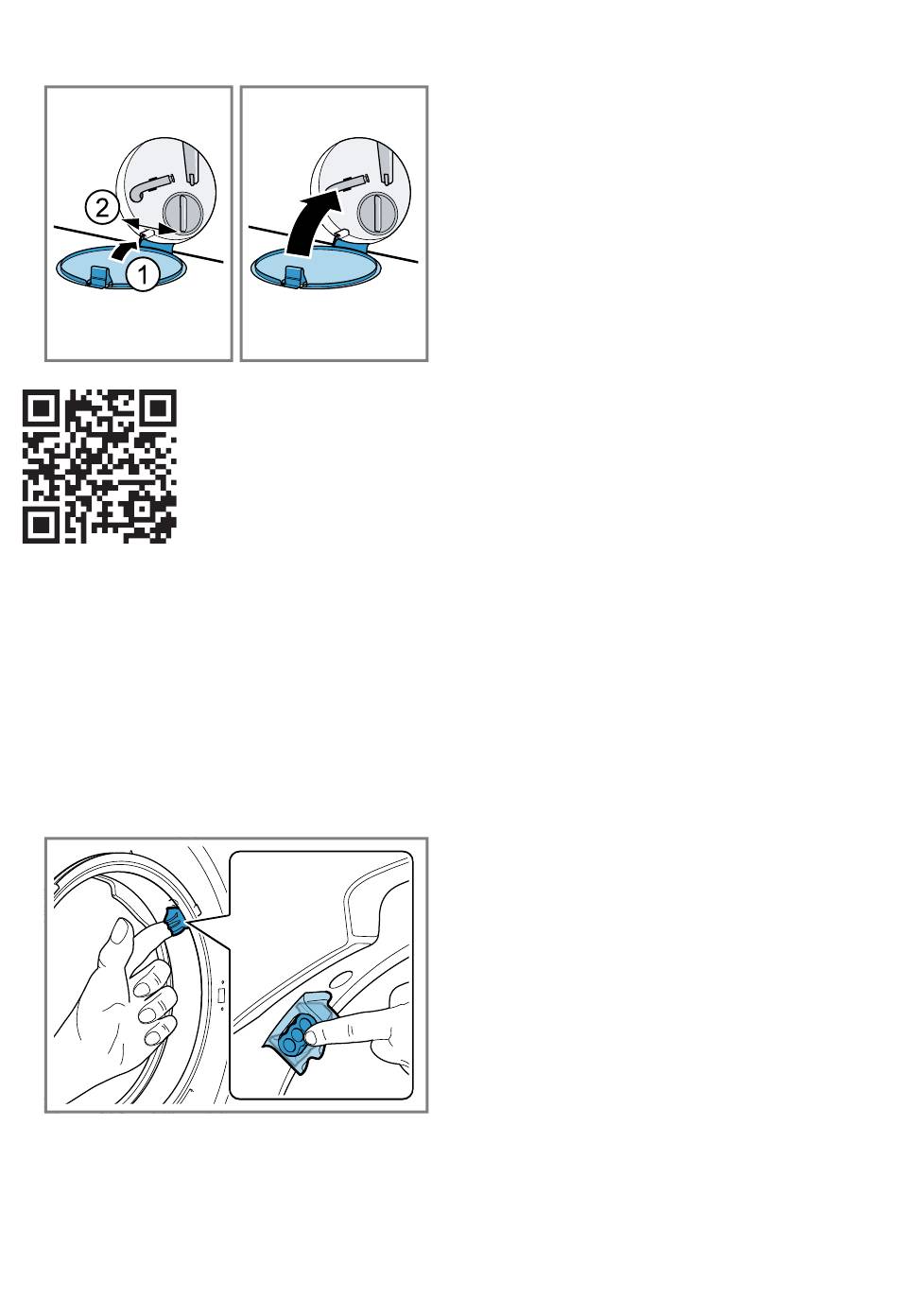 2
1