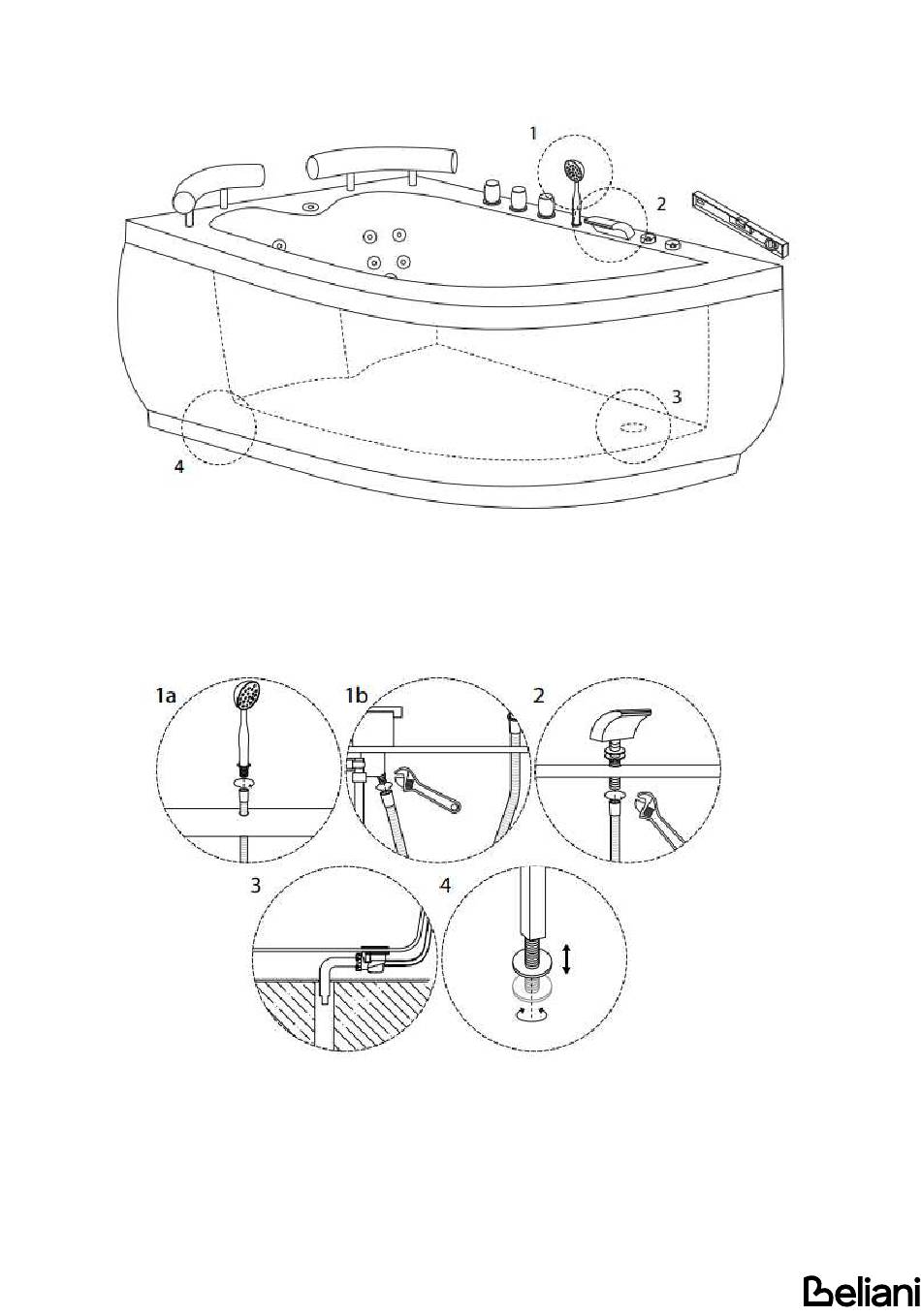 1
2
3
4

1a
1b
2
3
4

Beliani