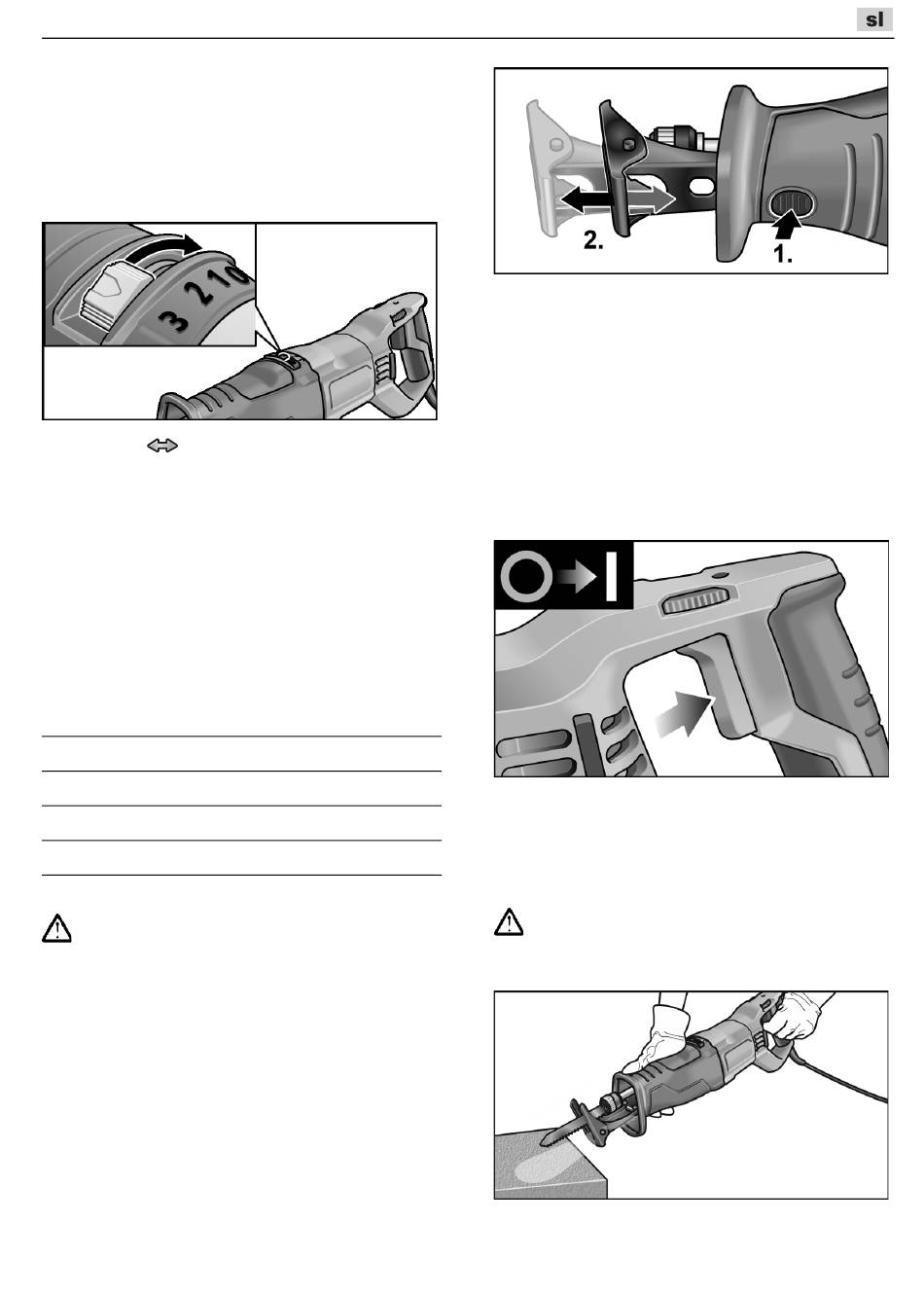 sl

3 2 1 0

2.

1.