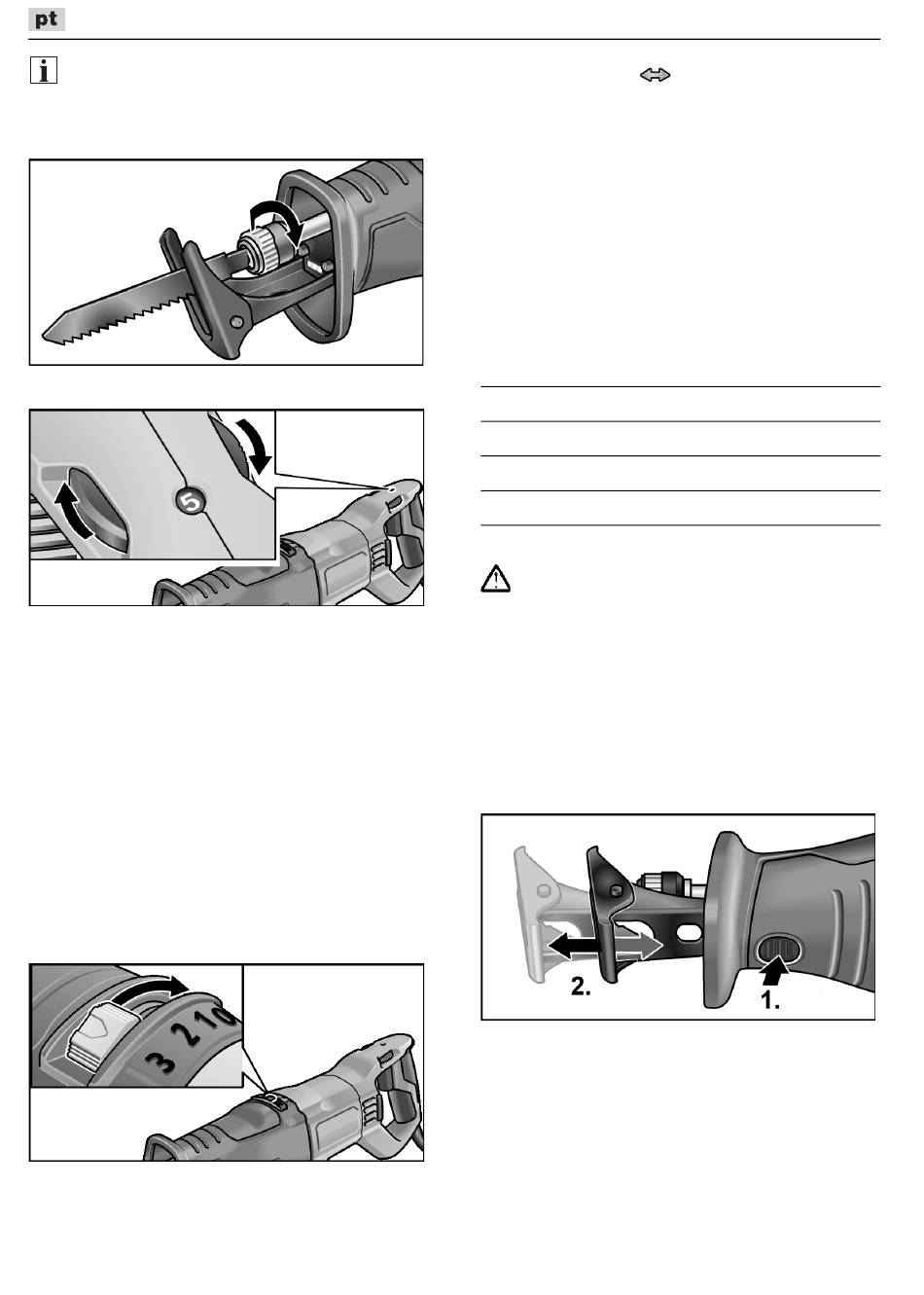 pt

5

3 2 1 0

2.

1.