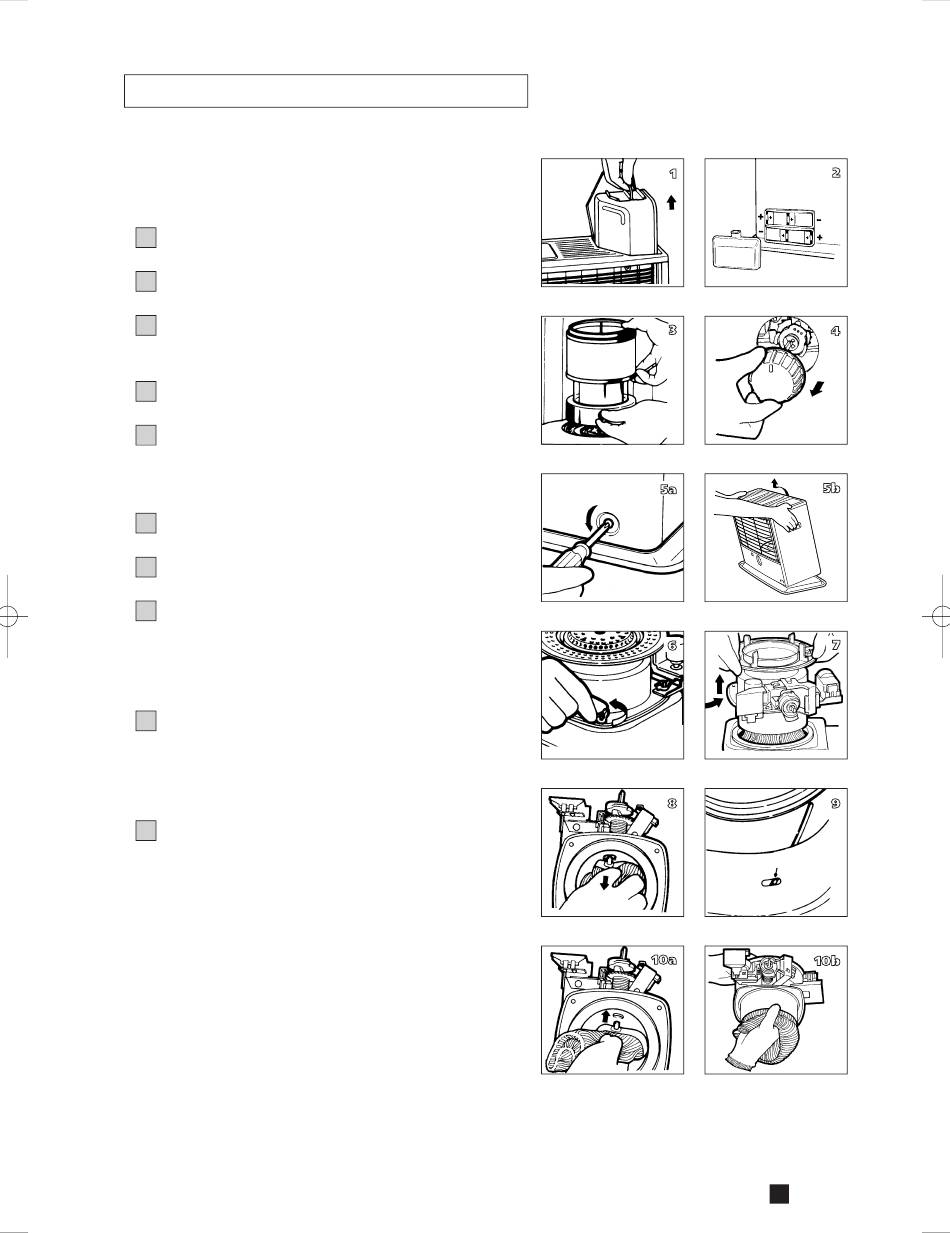 1

2

3

4

5a

5b

6

7

8

9

10a

10b