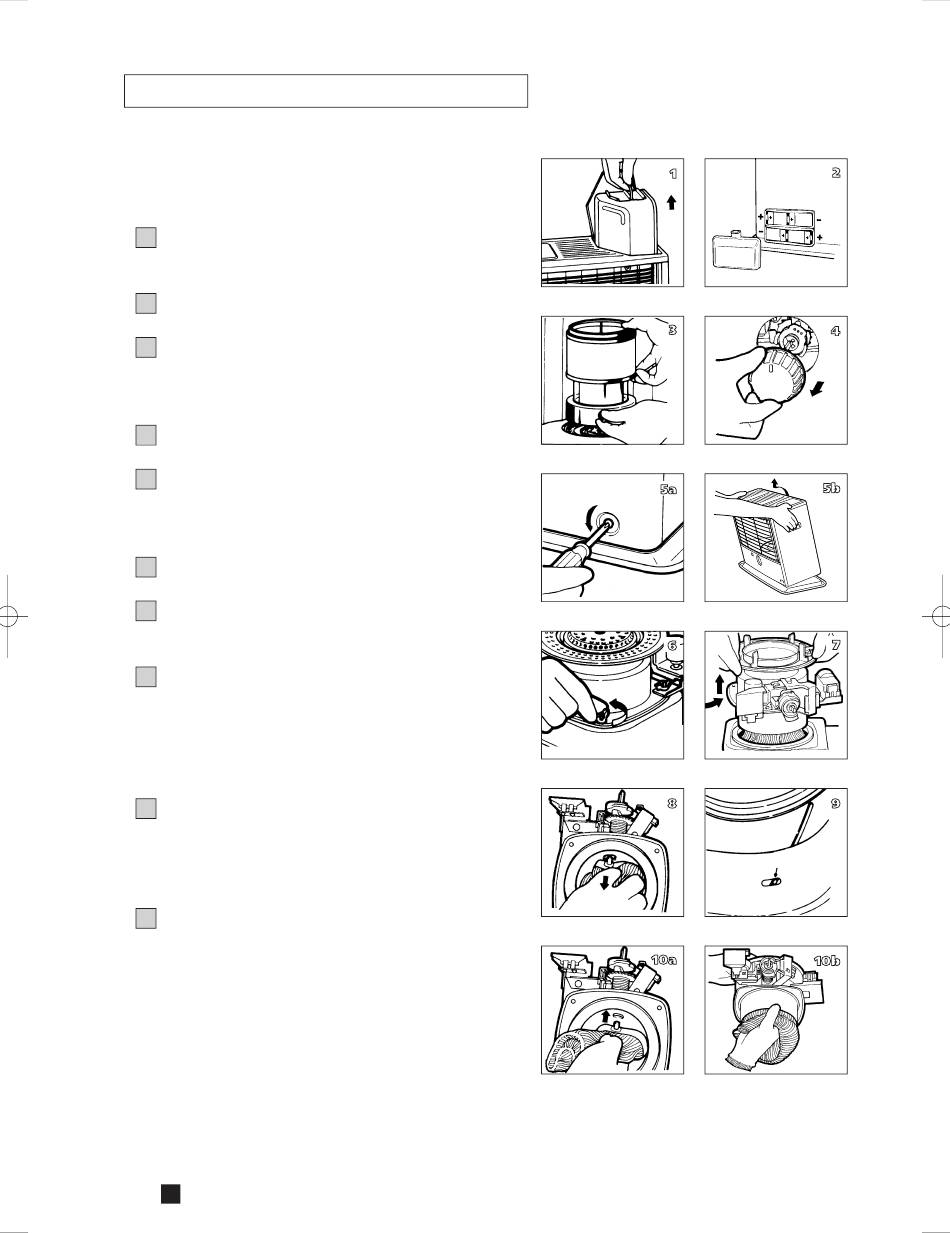 1

2

3

4

5a

5b

6

7

8

9

10a

10b