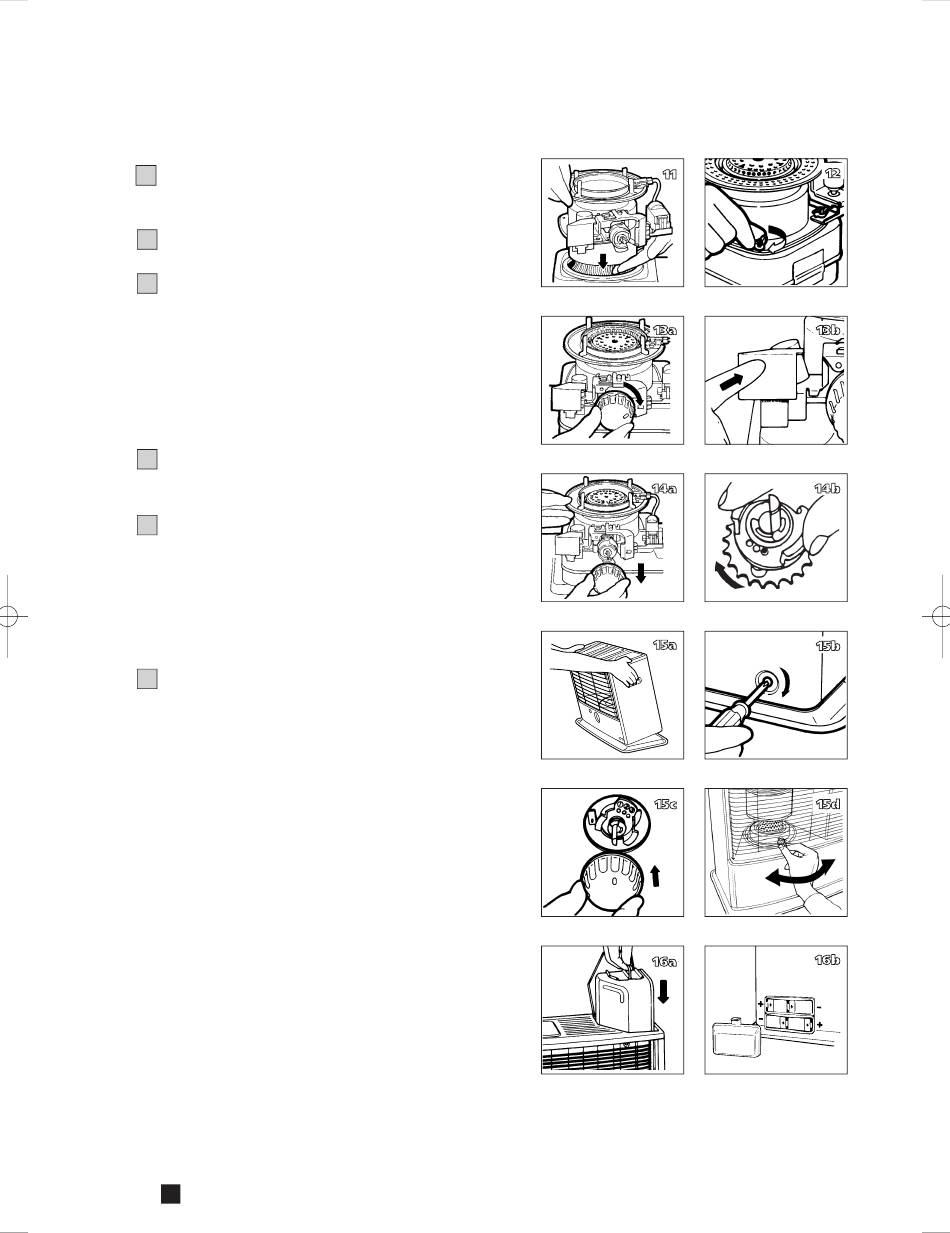 11
12
13a
13b
14a
14b
15a
15b
15c
15d
16a
16b
+
-
-
+