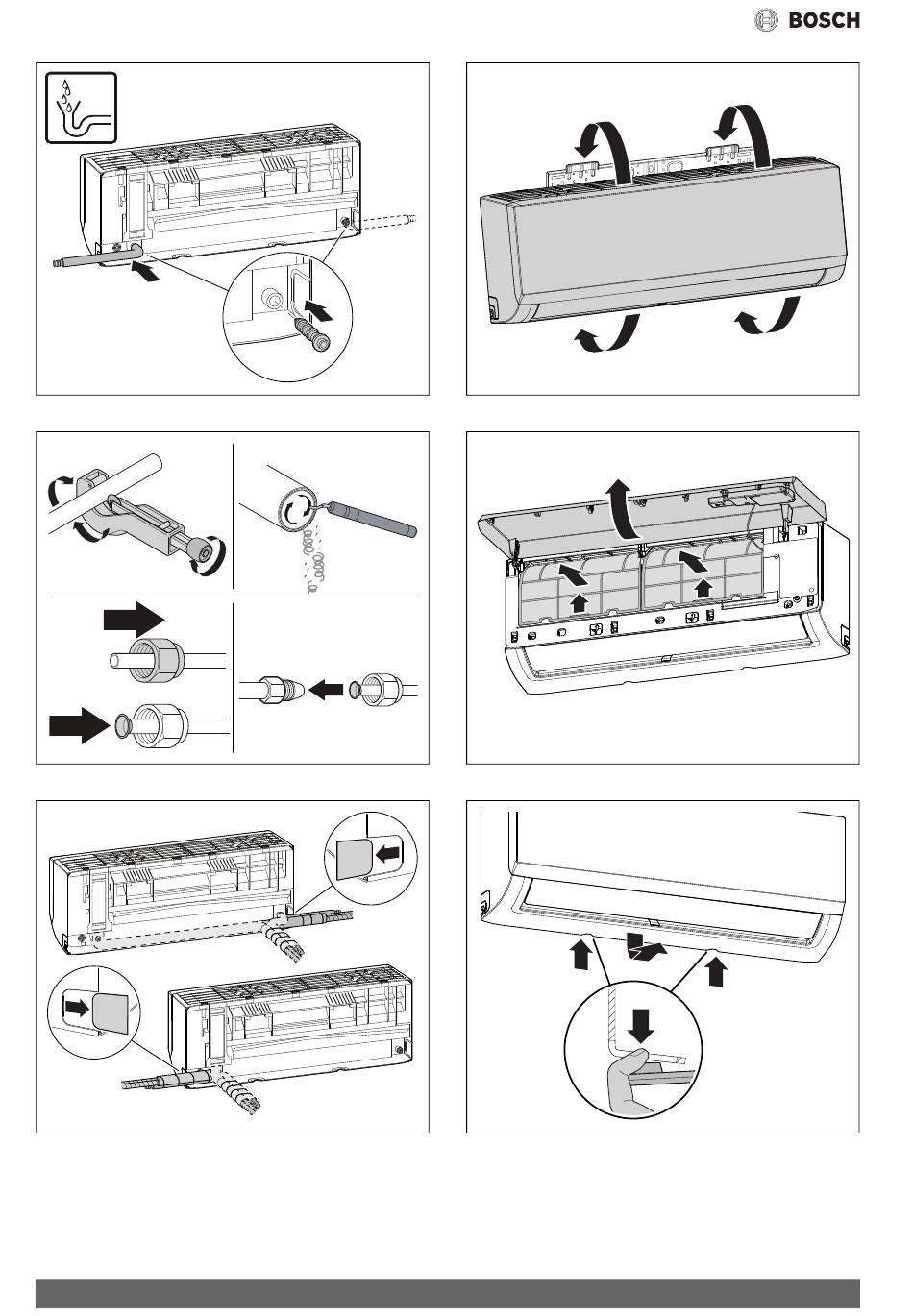 BOSCH