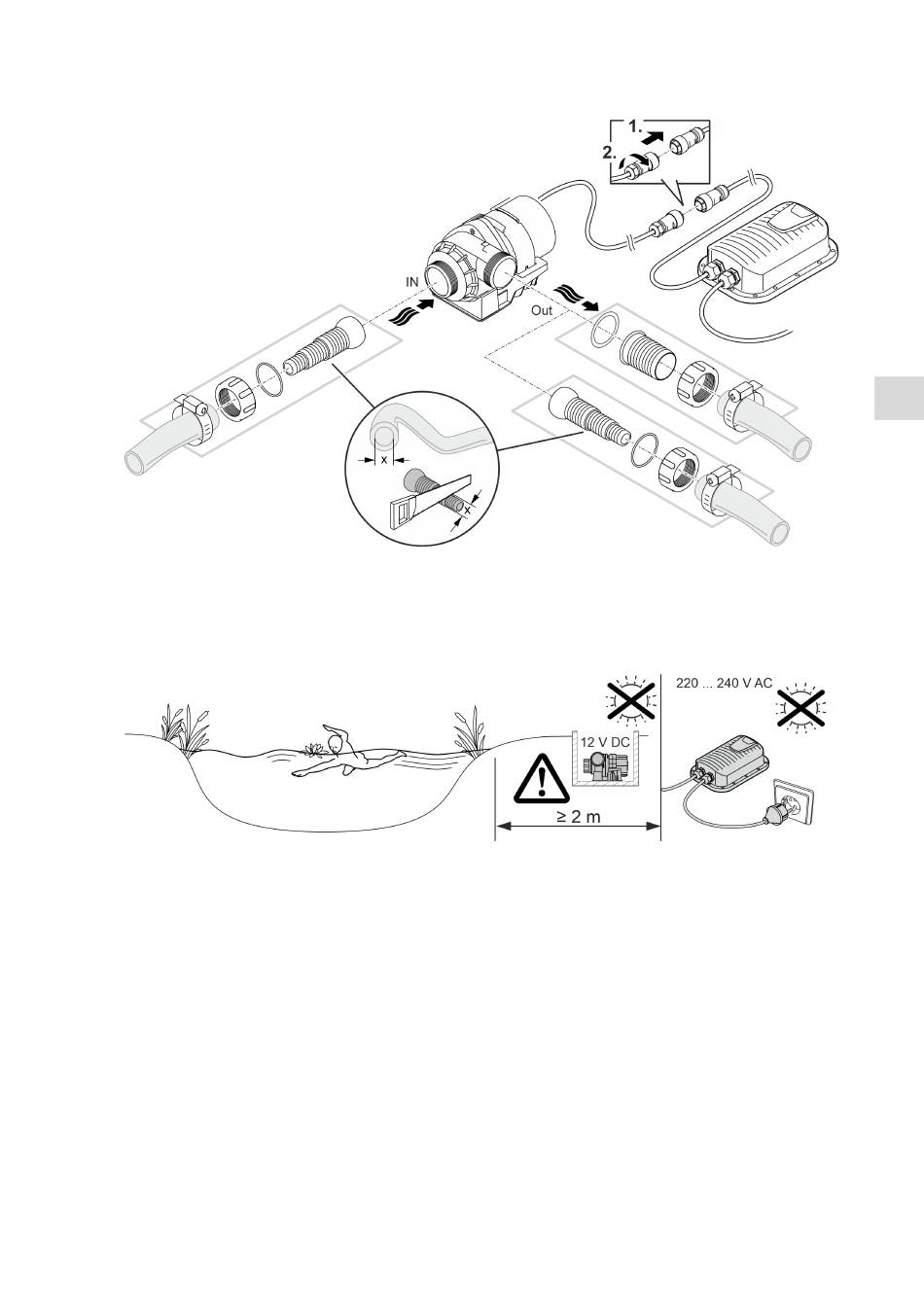 1.
2.

IN

Out

x

x

220 ... 240 V AC

12 V DC

≥ 2 m