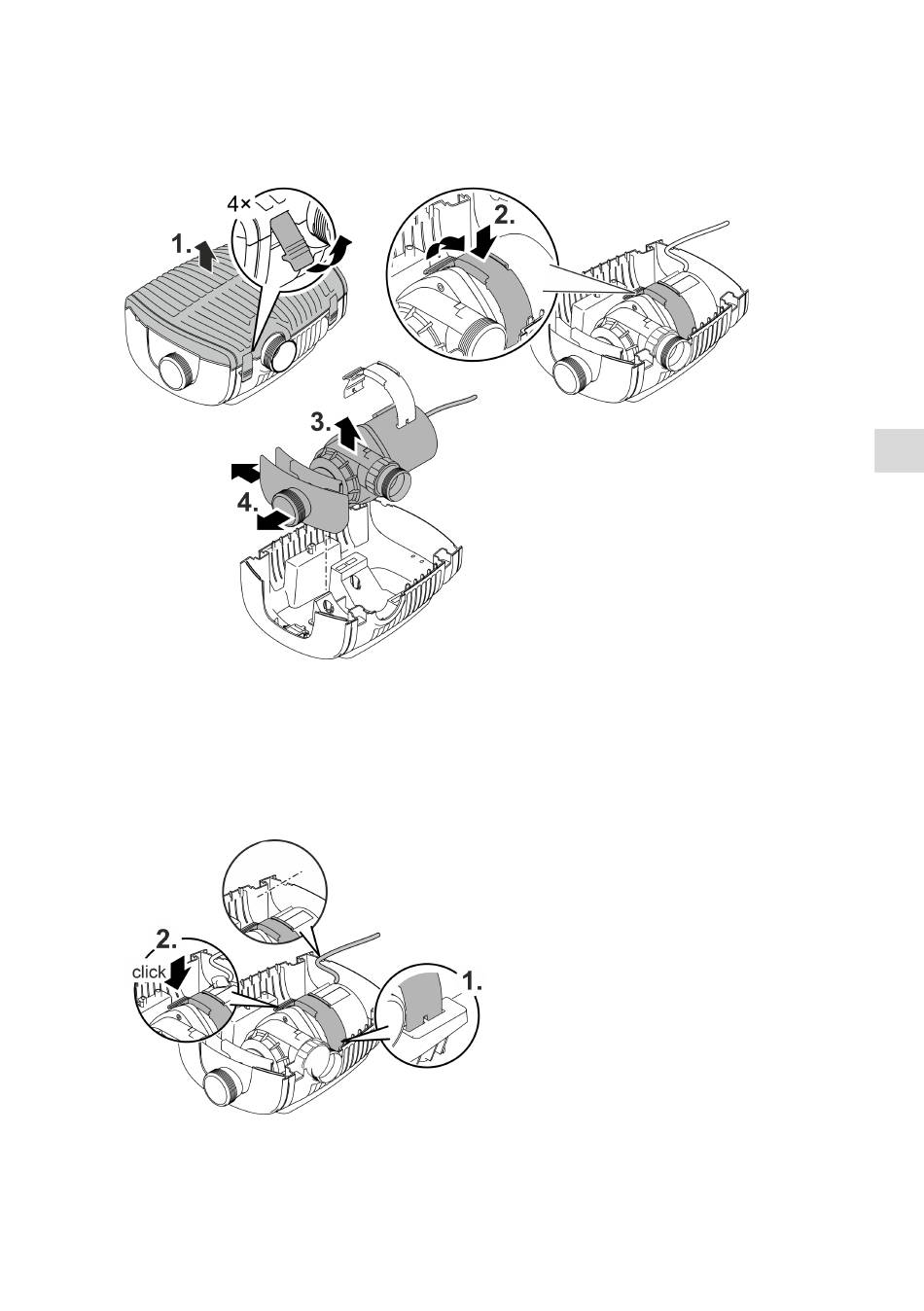 4×
1.
2.
3.
4.
2.
click
1.