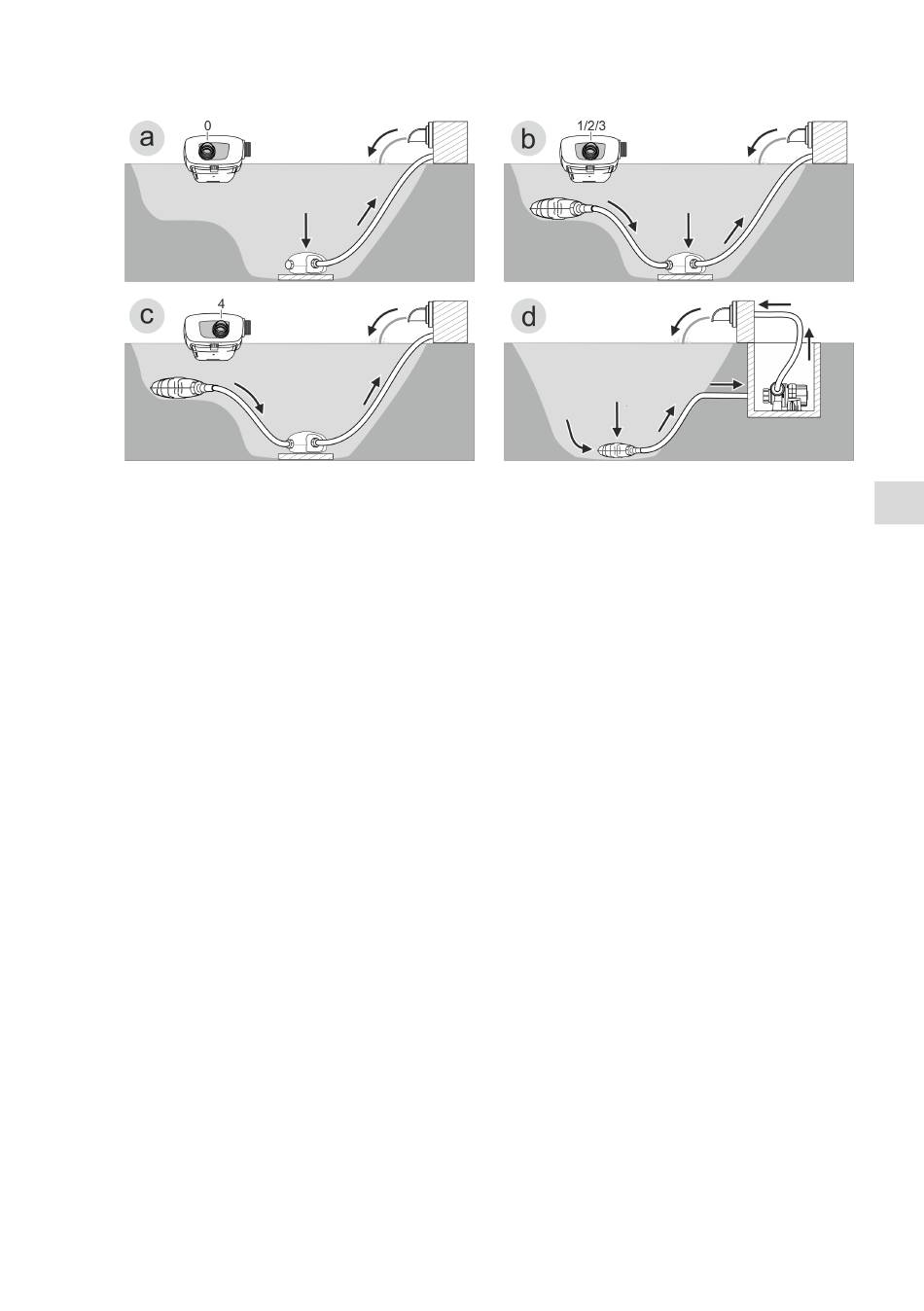 a
0
b
1/2/3
c
4
d