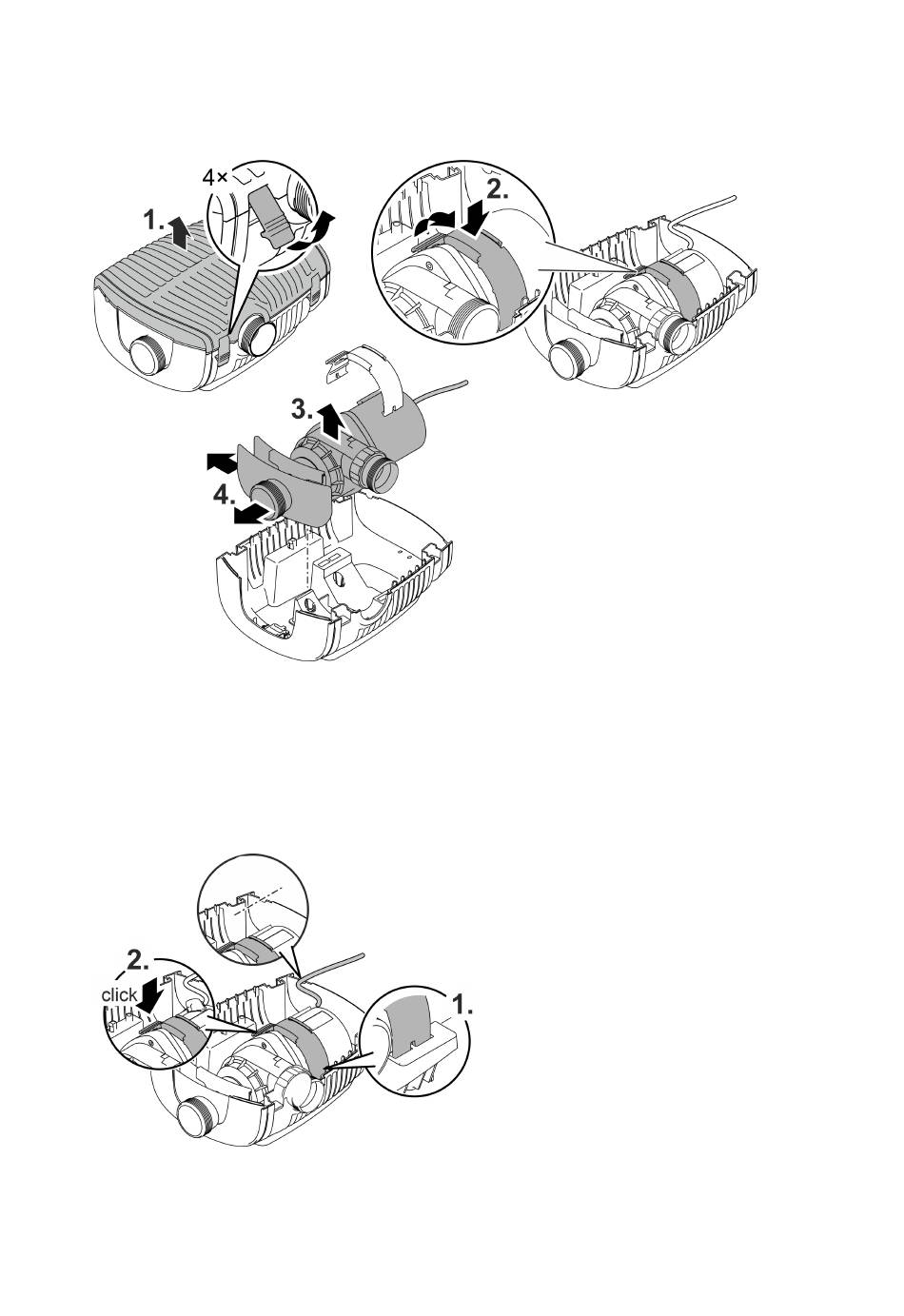 4×

1.

2.

3.

4.

2.

click

1.