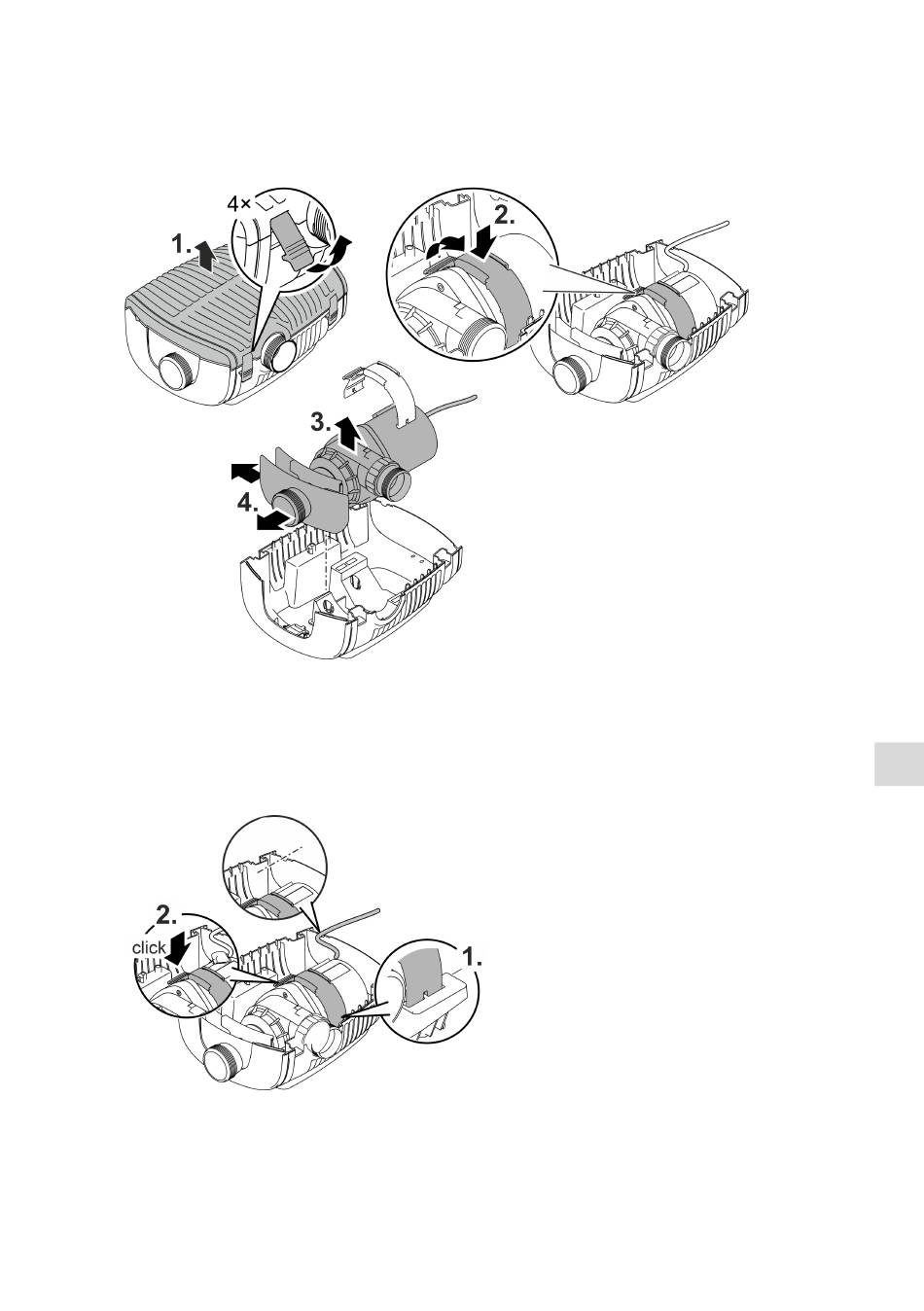 4×
1.
2.
3.
4.

2.
click
1.