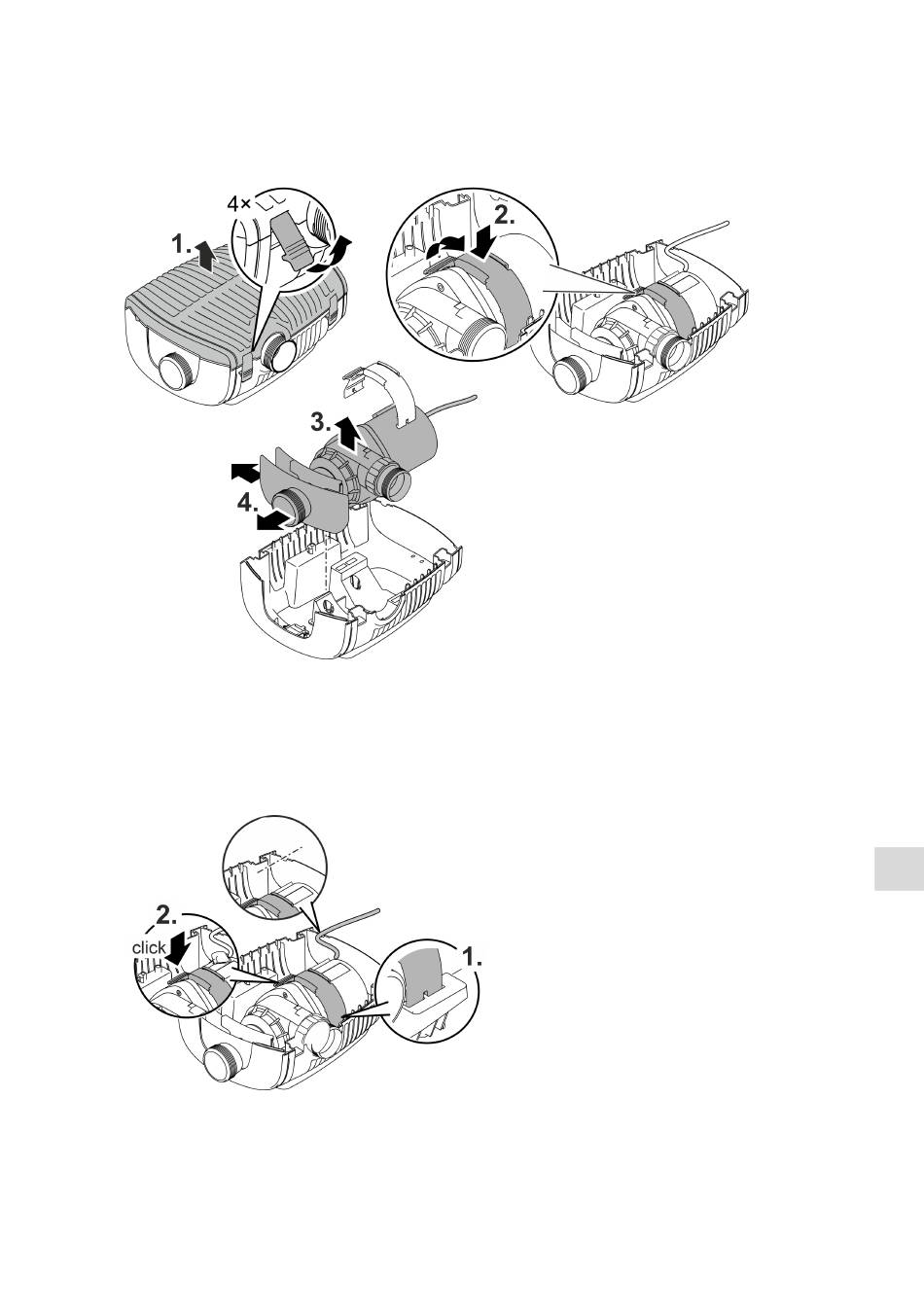 4×

1.

2.

3.

4.

2.

click

1.