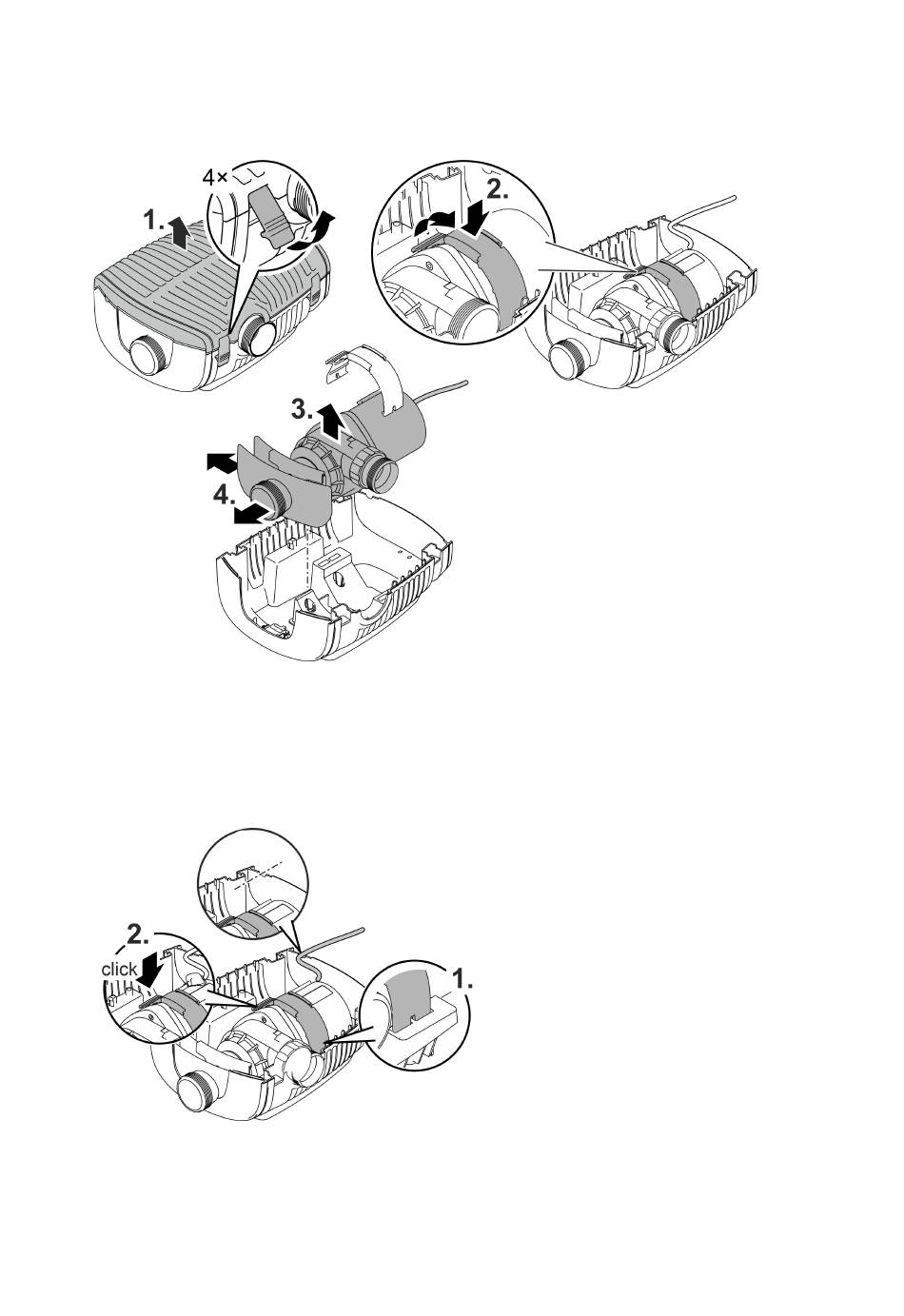 4×
1.
2.
3.
4.

2.
click
1.