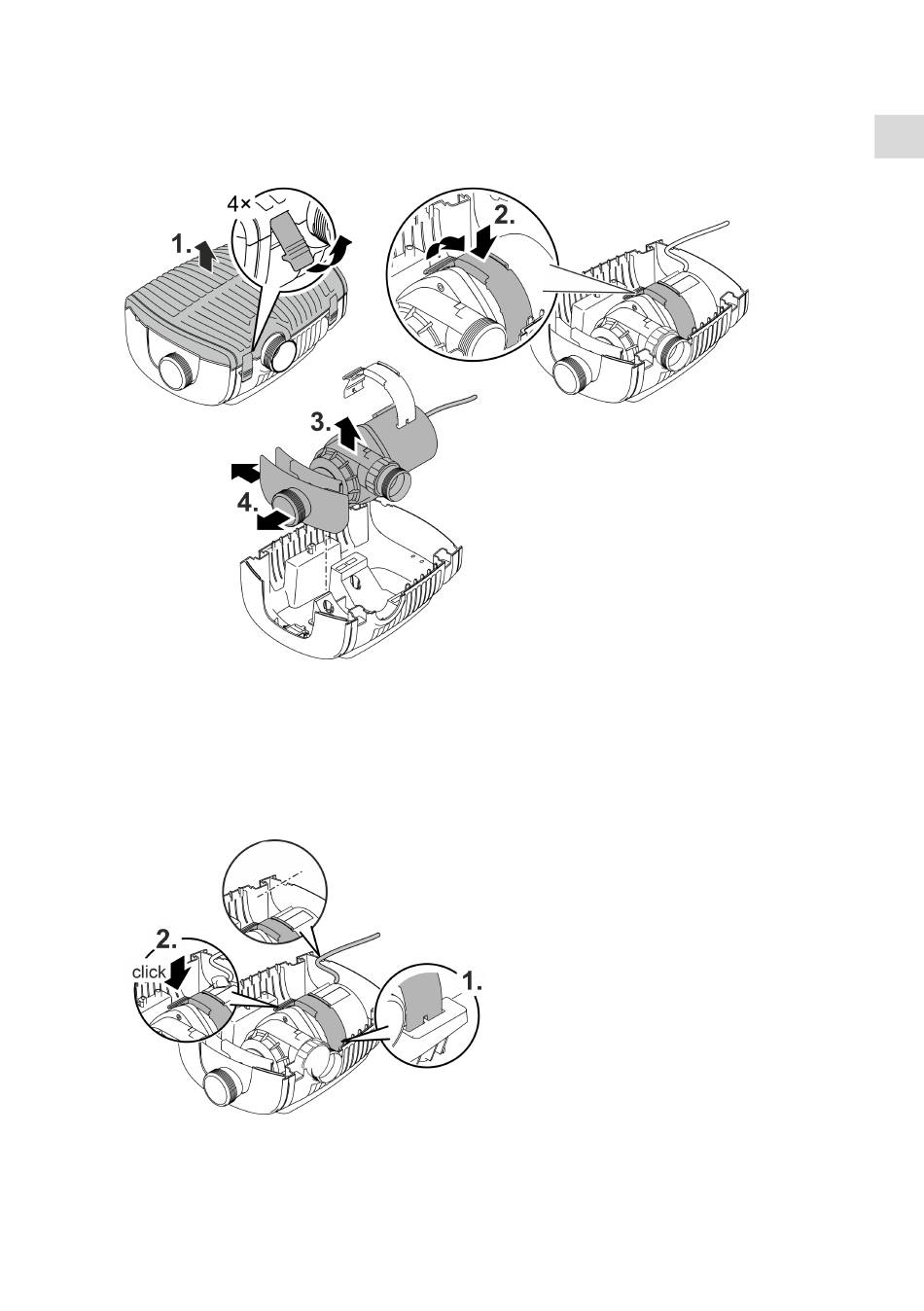 4×
1.
2.
3.
4.

2.
click
1.