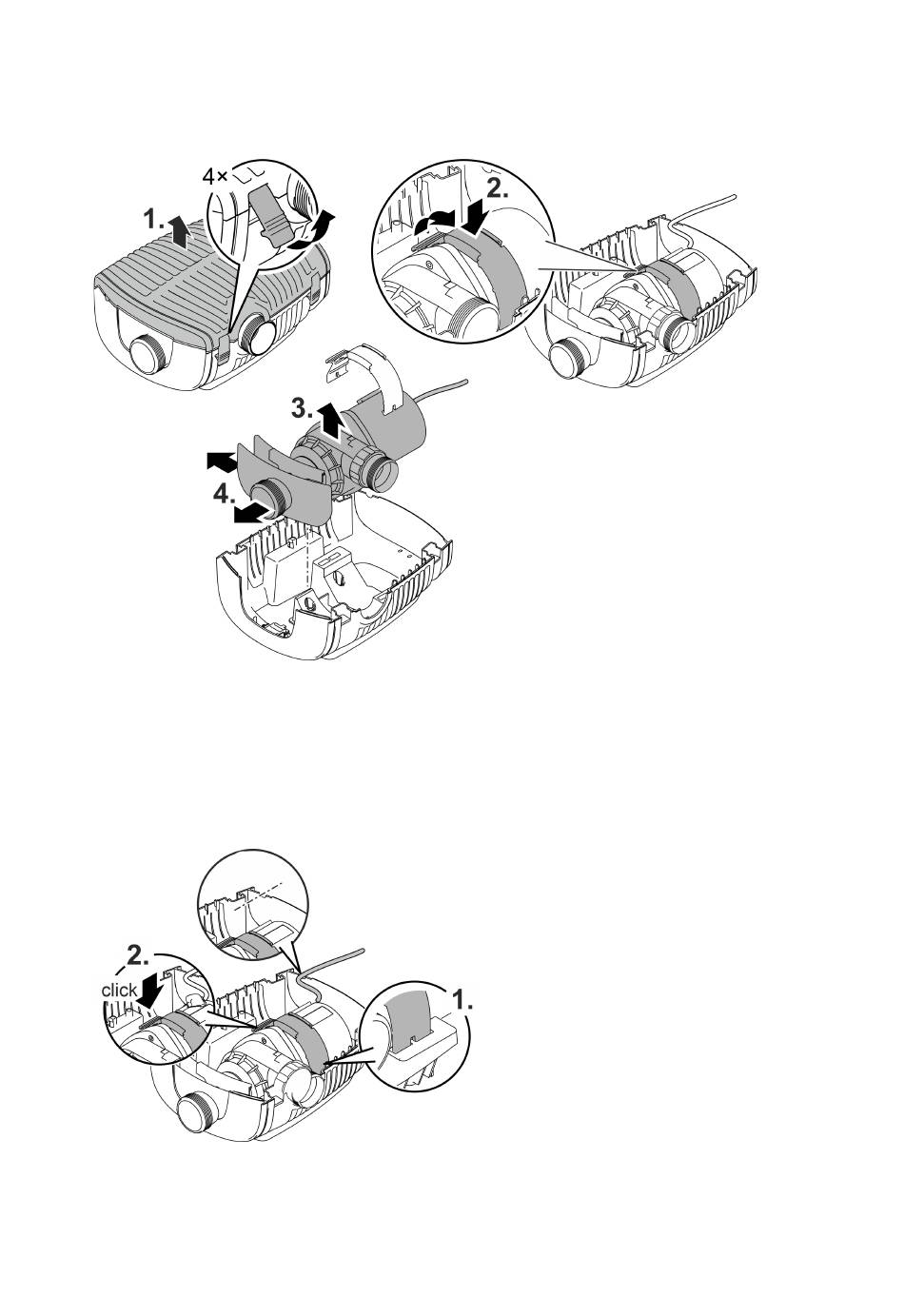 4×
1.
2.
3.
4.

2.
click
1.