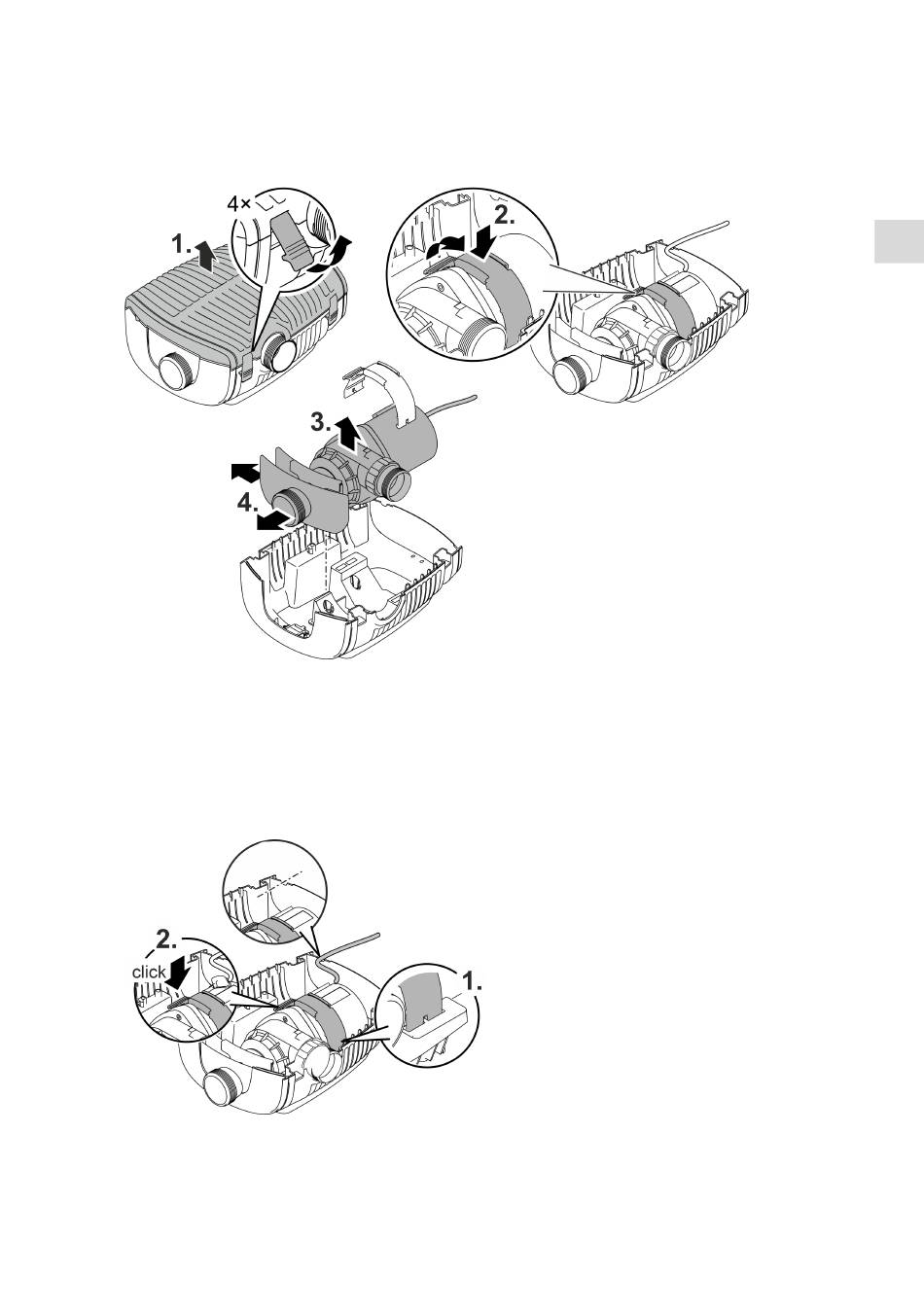 4×
1.
2.
3.
4.

2.
click
1.