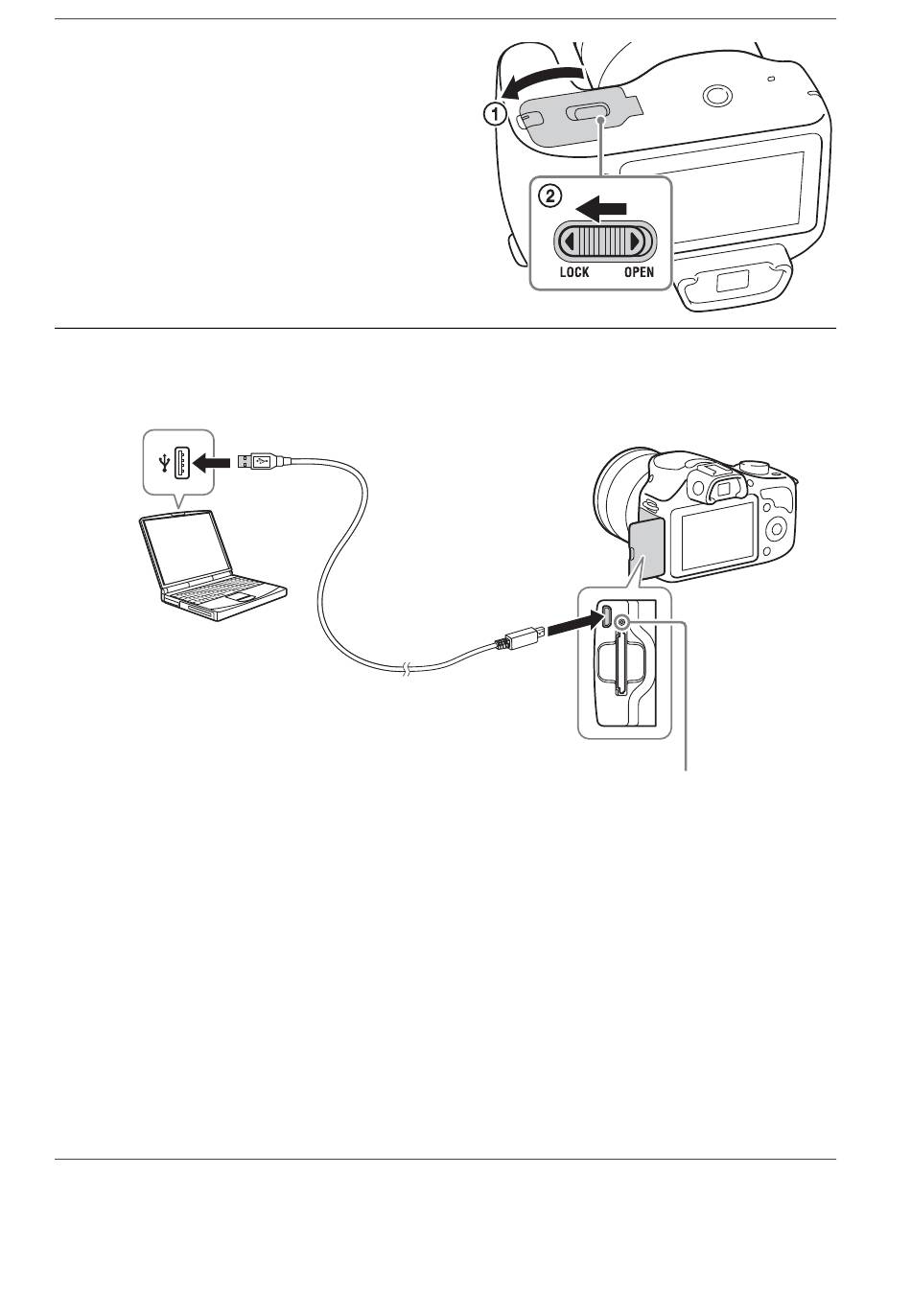 ①
②
LOCK OPEN