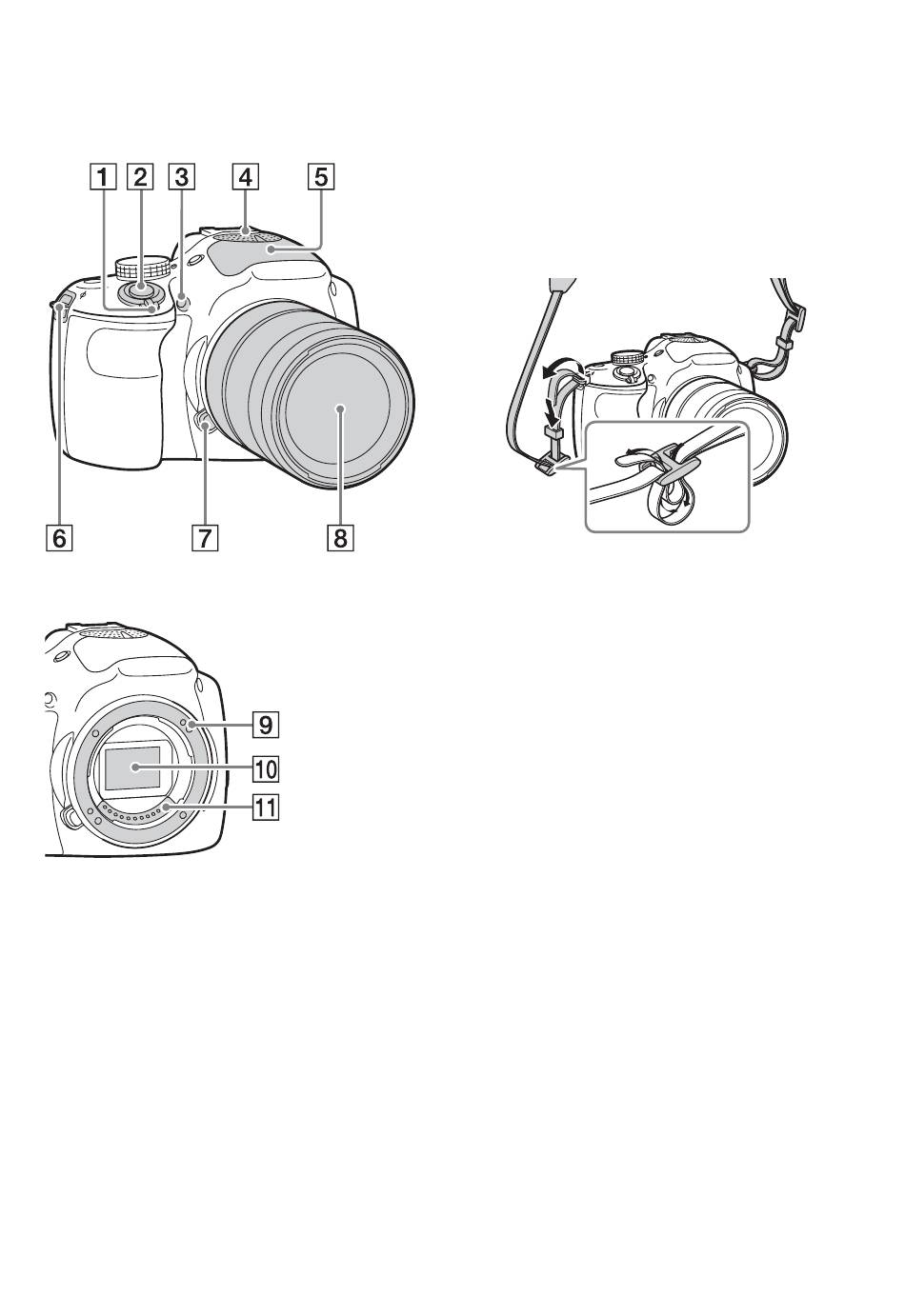 1 2 3 4 5

6 7 8

9

10

11