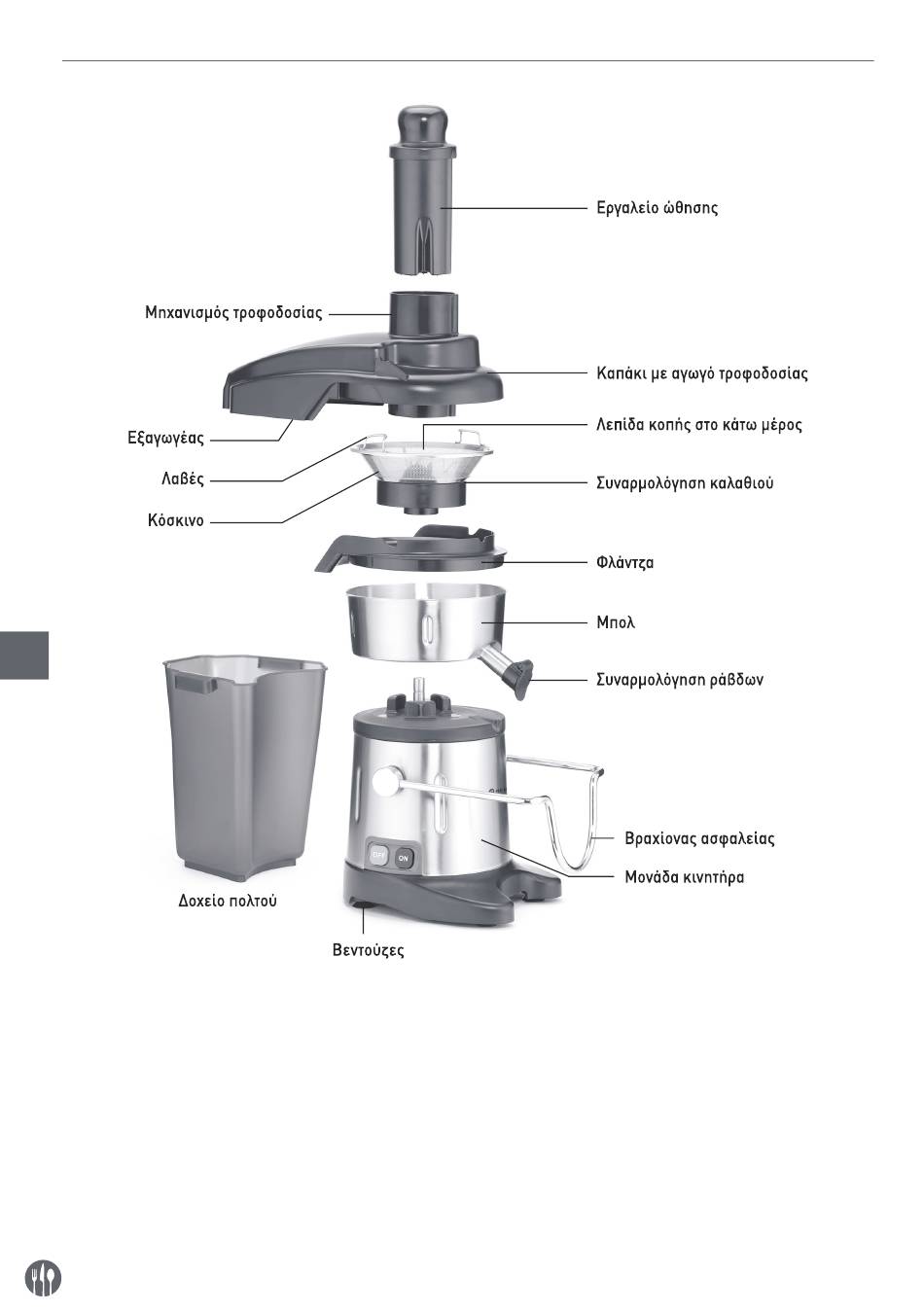 Εργαλείο ώθησης

Μηχανισμός τροφοδοσίας

Καπάκι με αγωγό τροφοδοσίας

Εξαγωγέας

Λεπίδα κοπής στο κάτω μέρος

Λαβές

Συναρμολόγηση καλαθιού

Κόσκινο

Φλάντζα

Μπολ

Συναρμολόγηση ράβδων

OFF

ON

Βραχίονας ασφαλείας

Μονάδα κινητήρα

Δοχείο πολτού

Βεντούζες