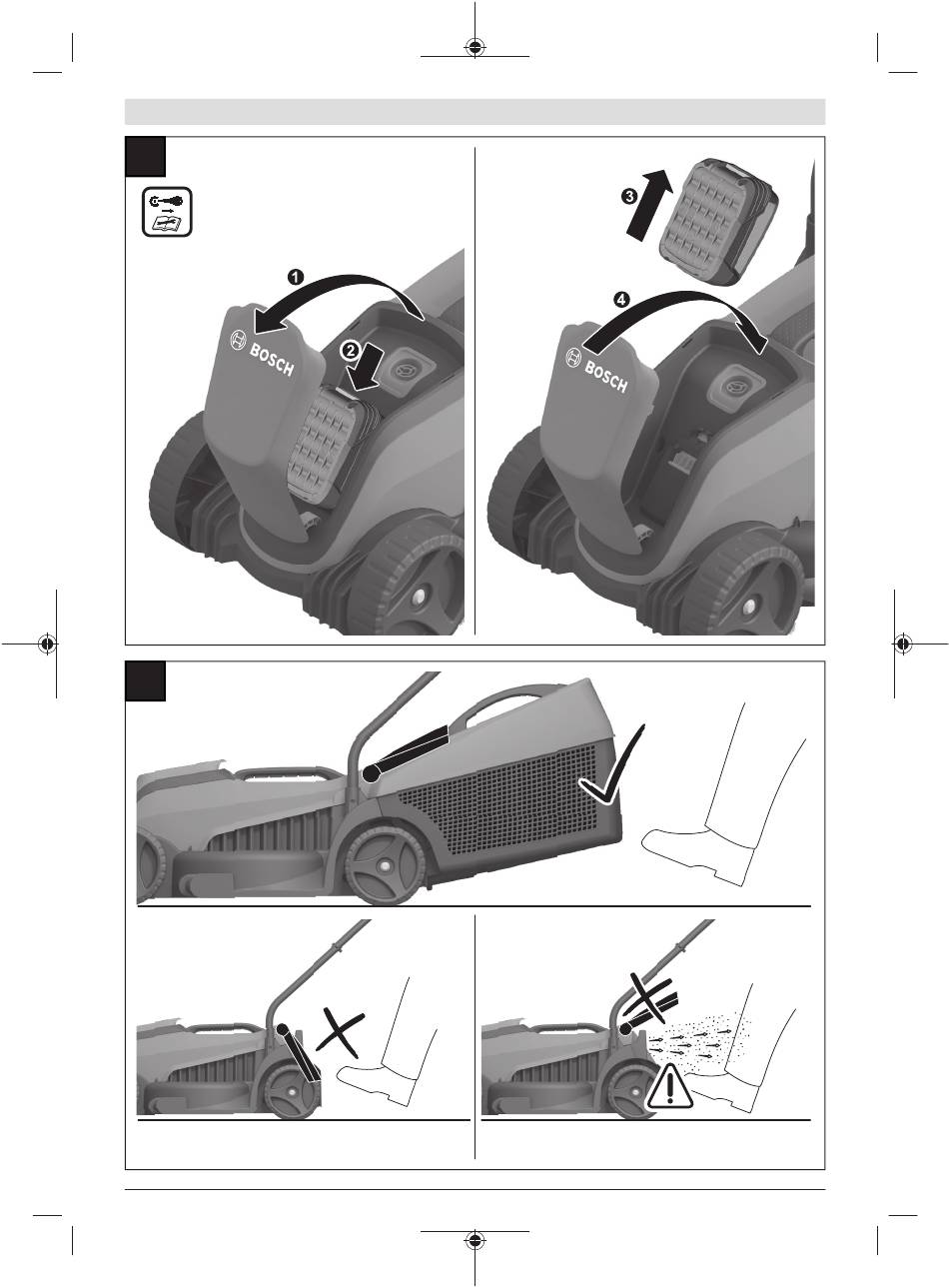 1
2
BOSCH
3
4
BOSCH