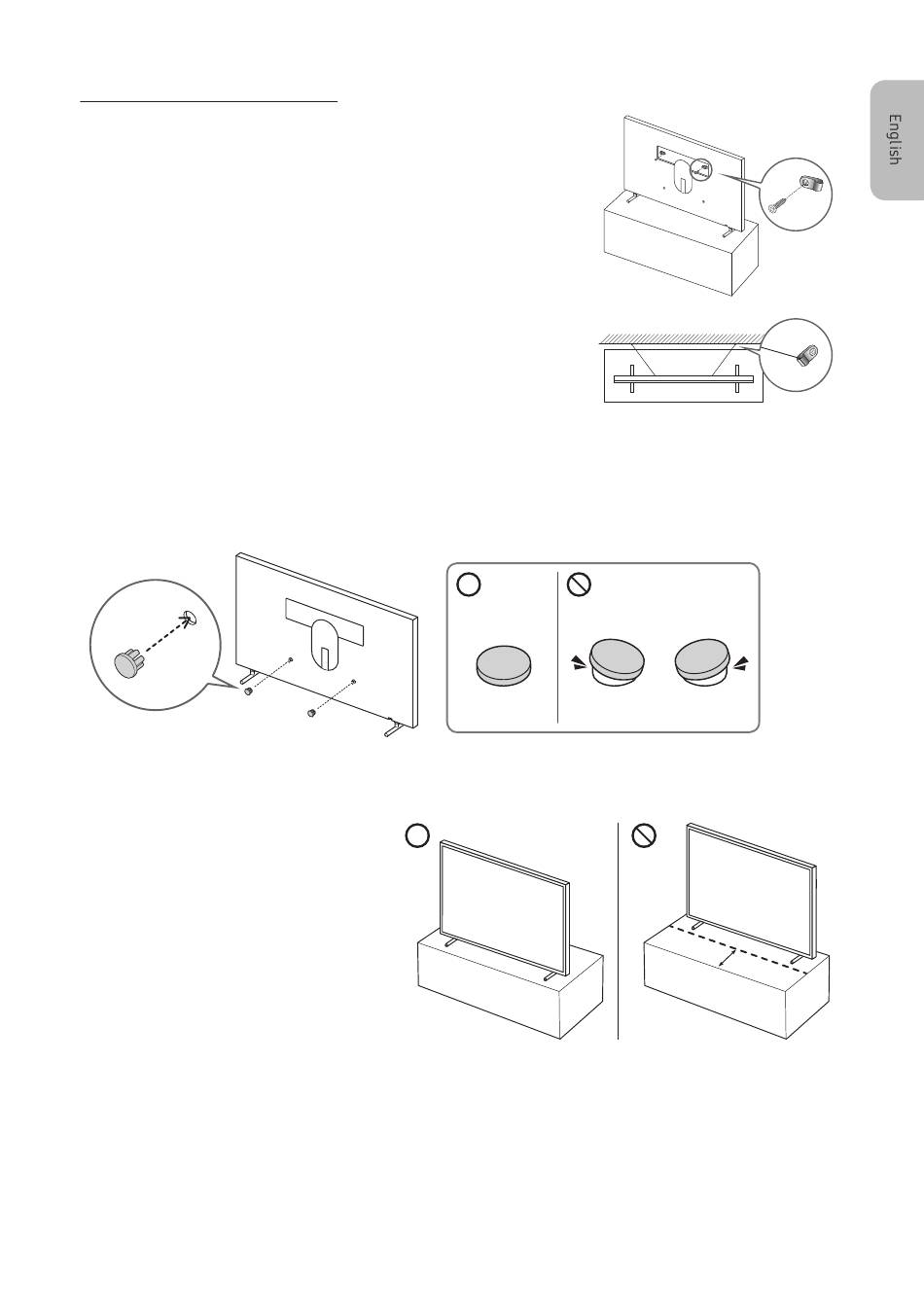 English