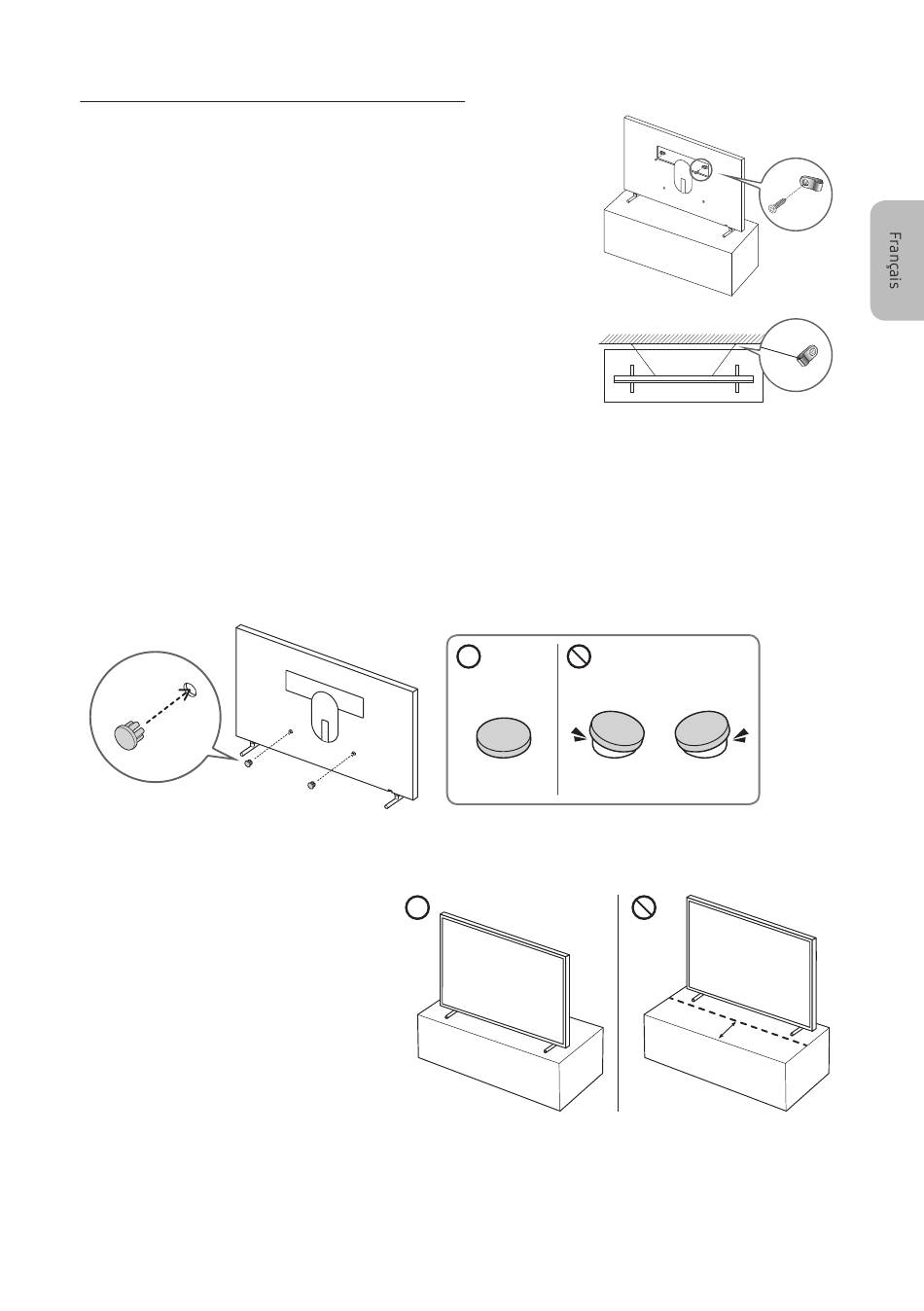 Français