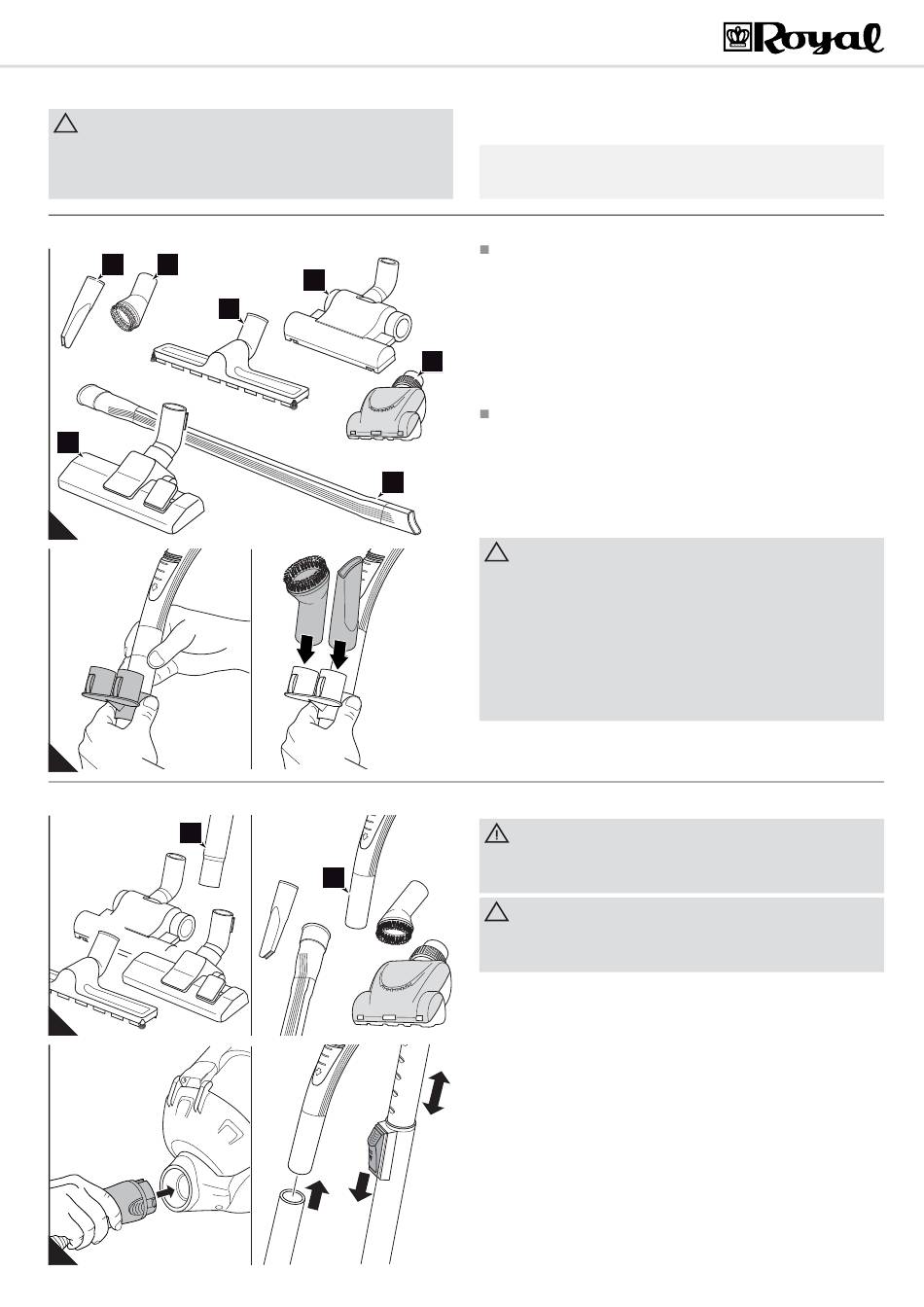 Royal