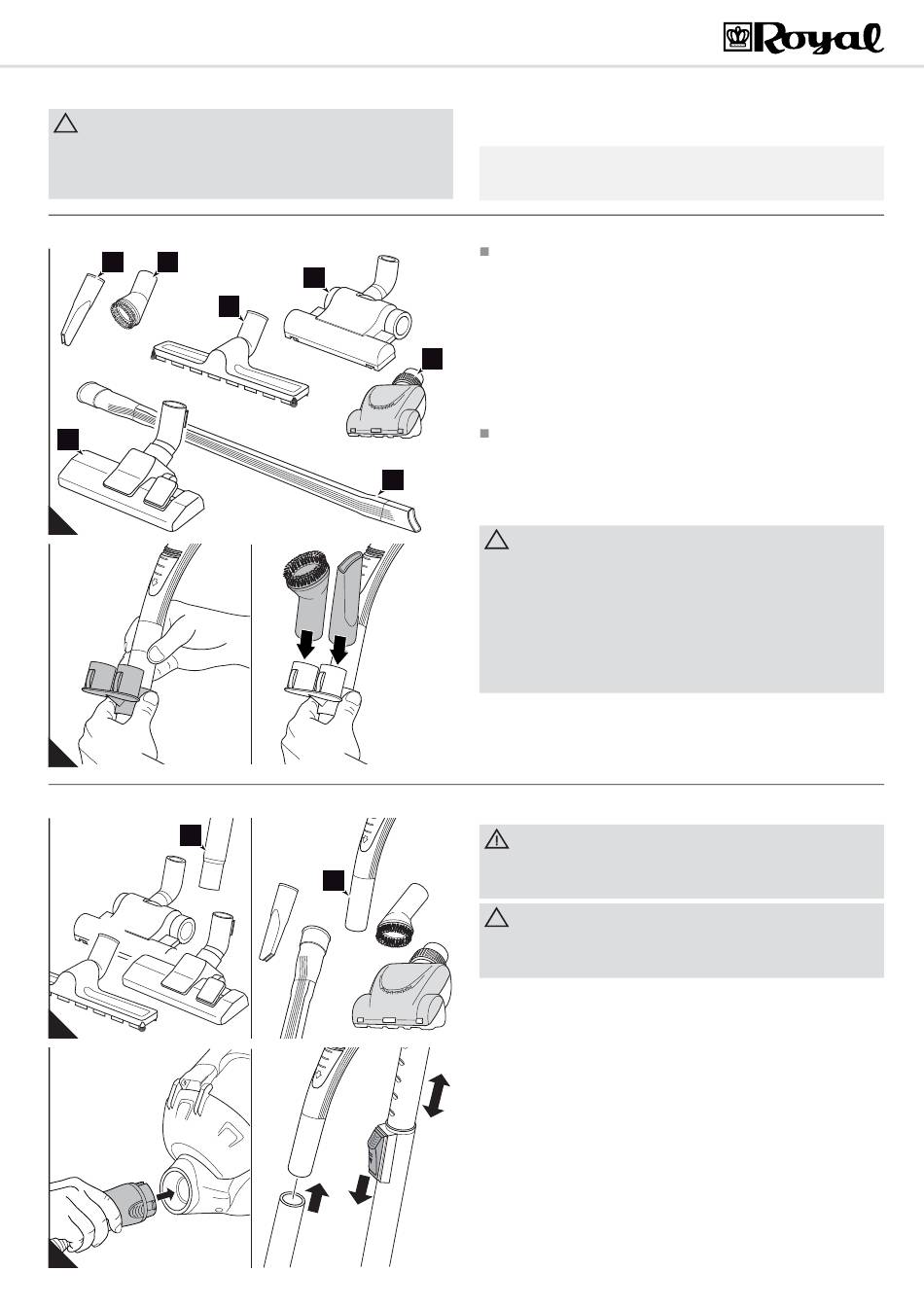 Royal