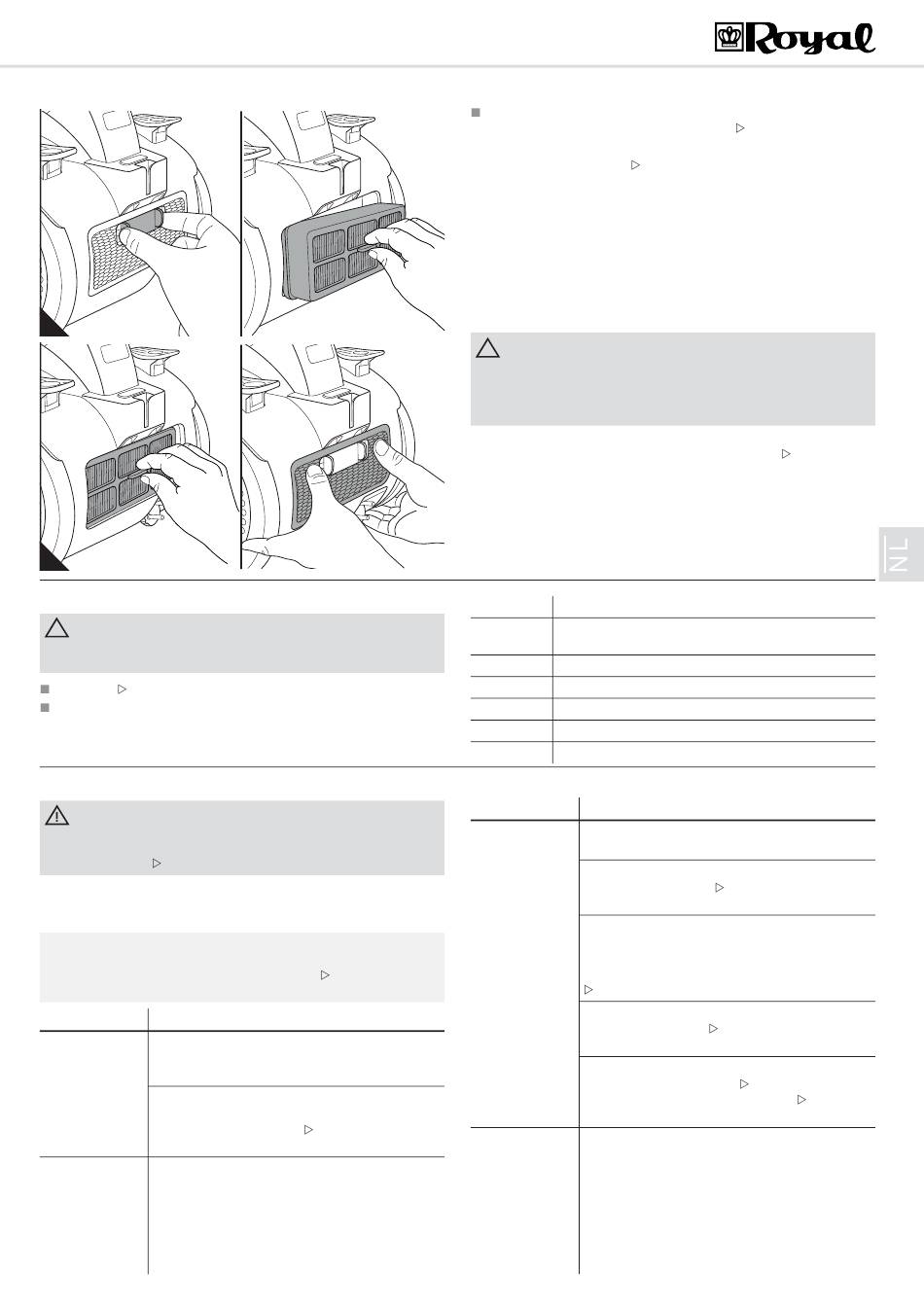 Royal

NL