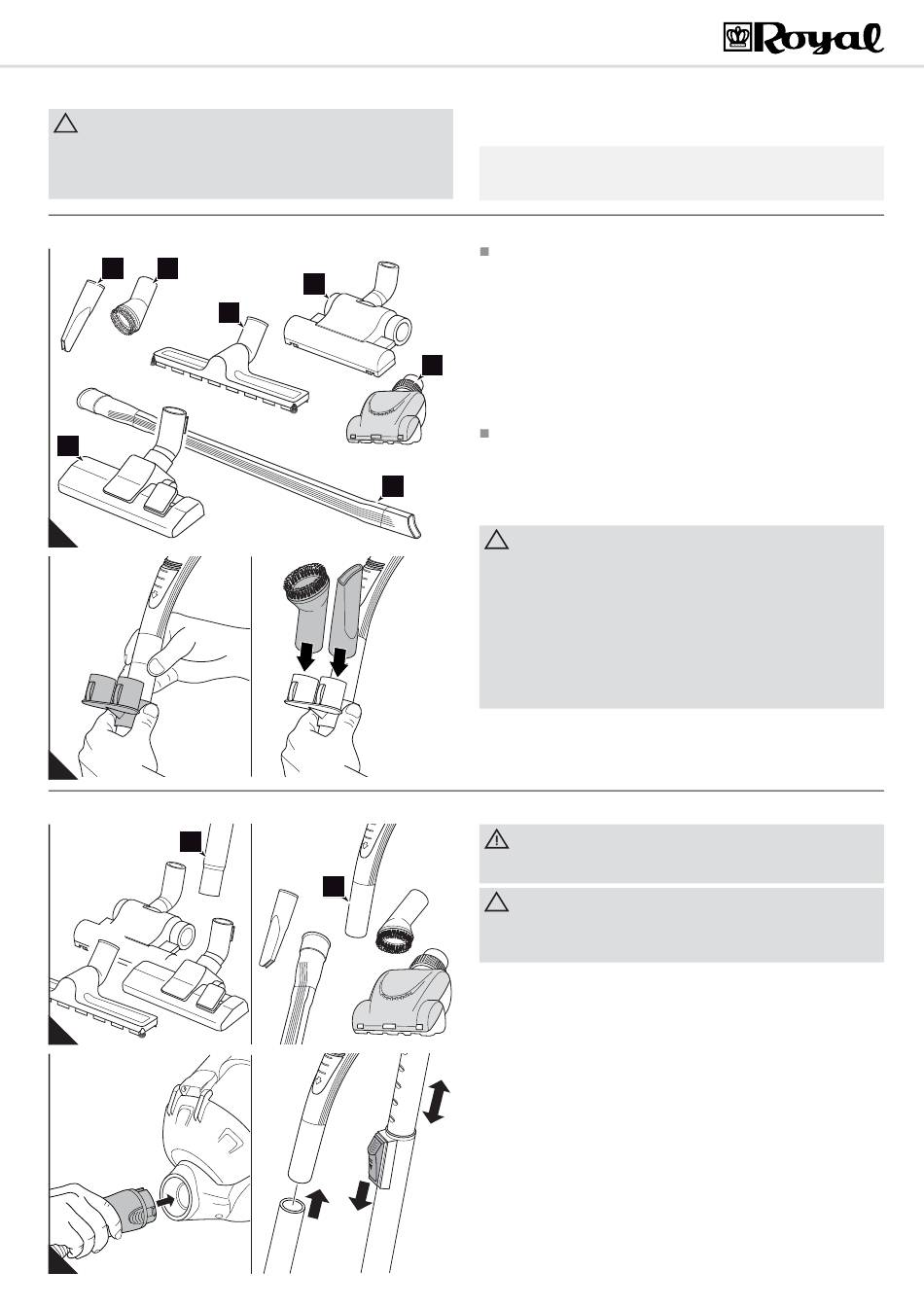 Royal