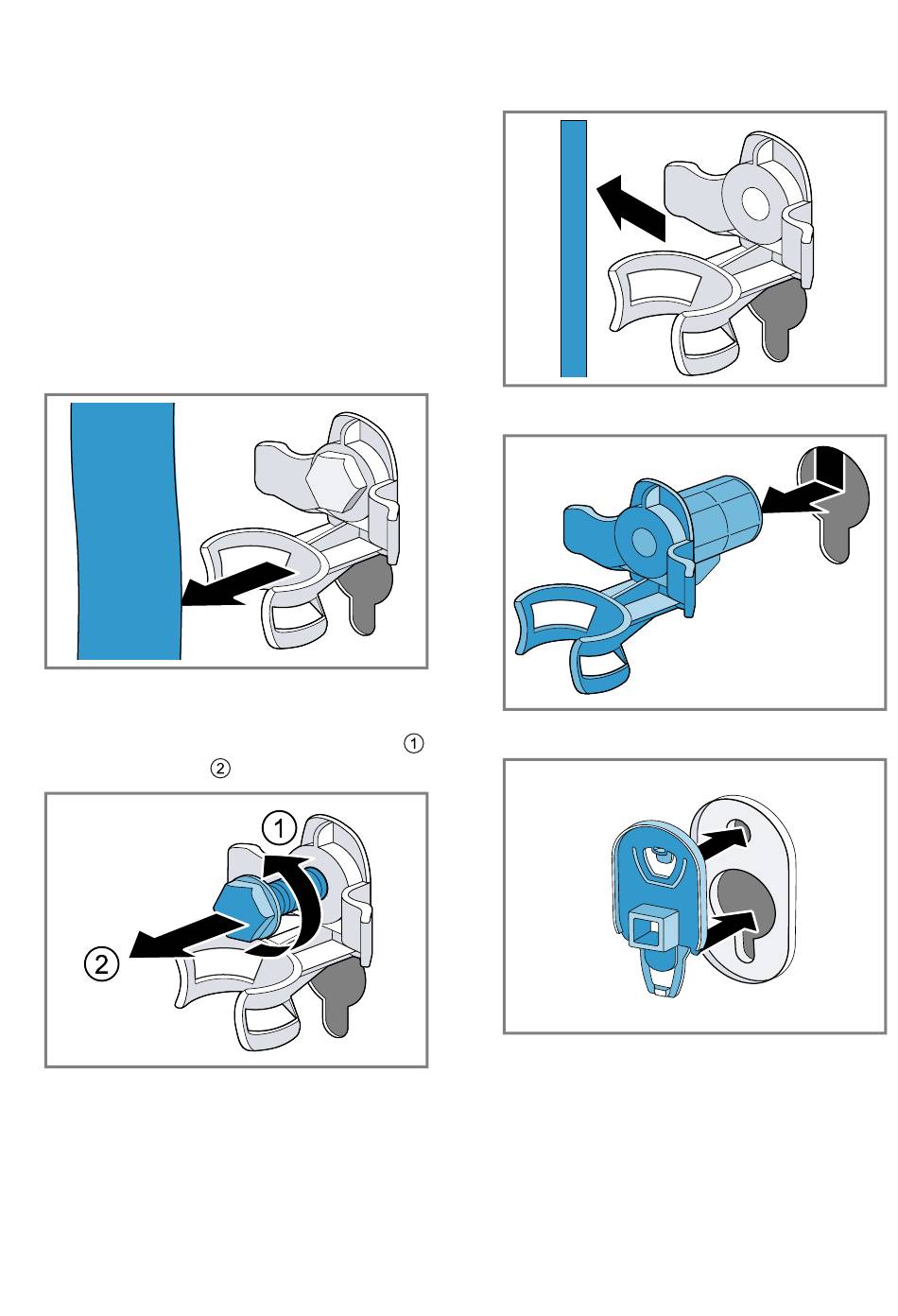 ①
②

1
2