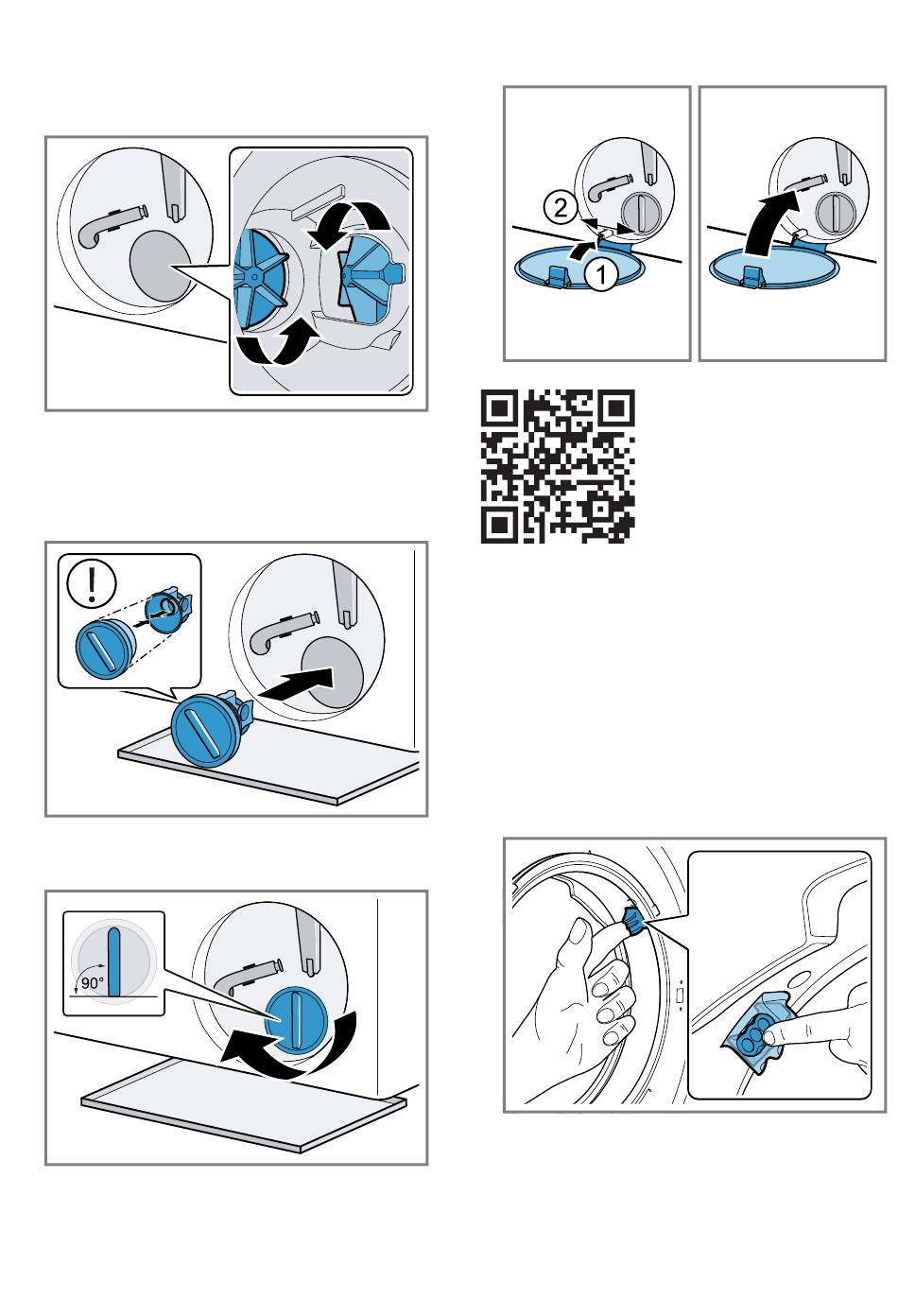 2
1
!
90°