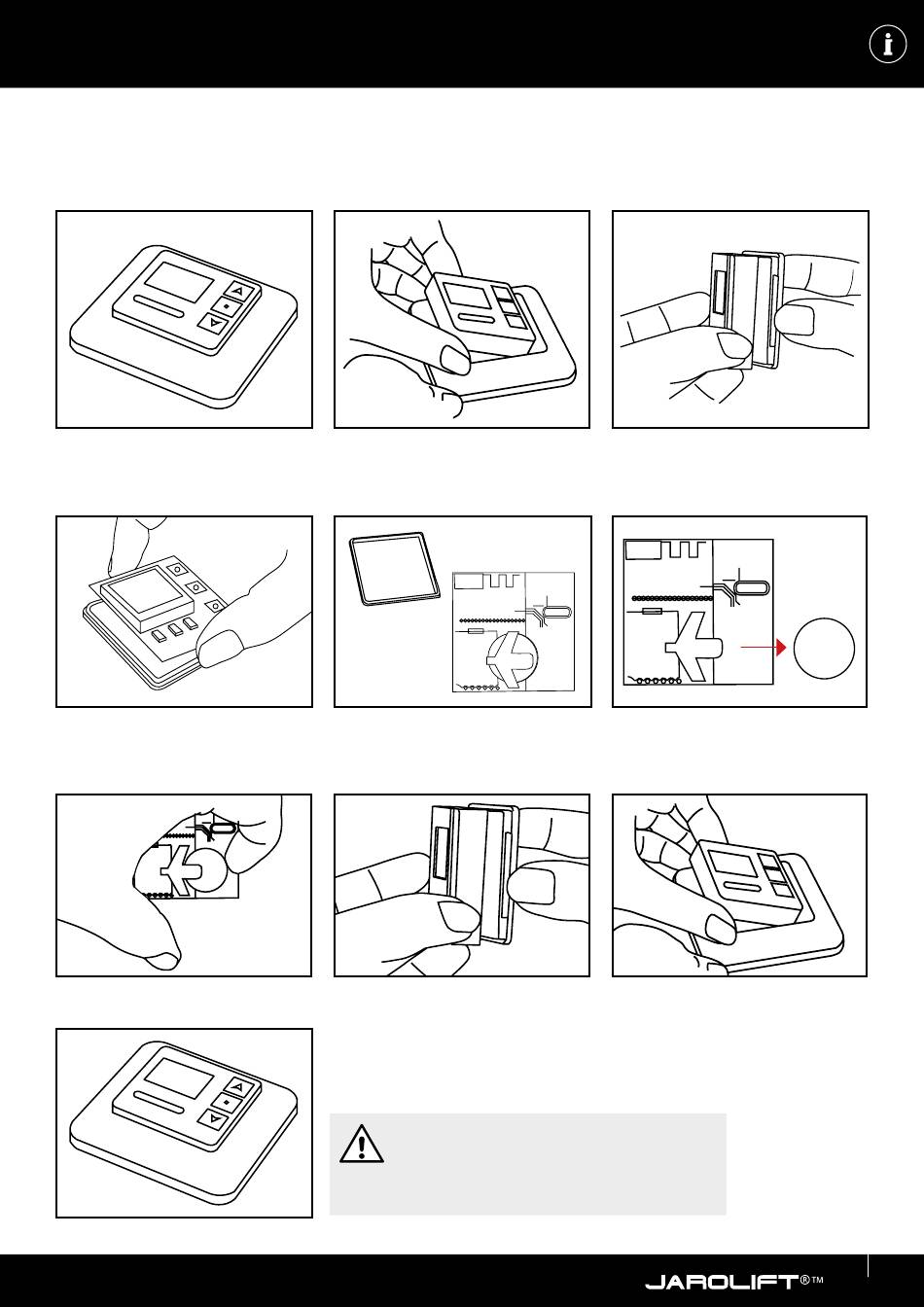 i

JAROLIFT®™