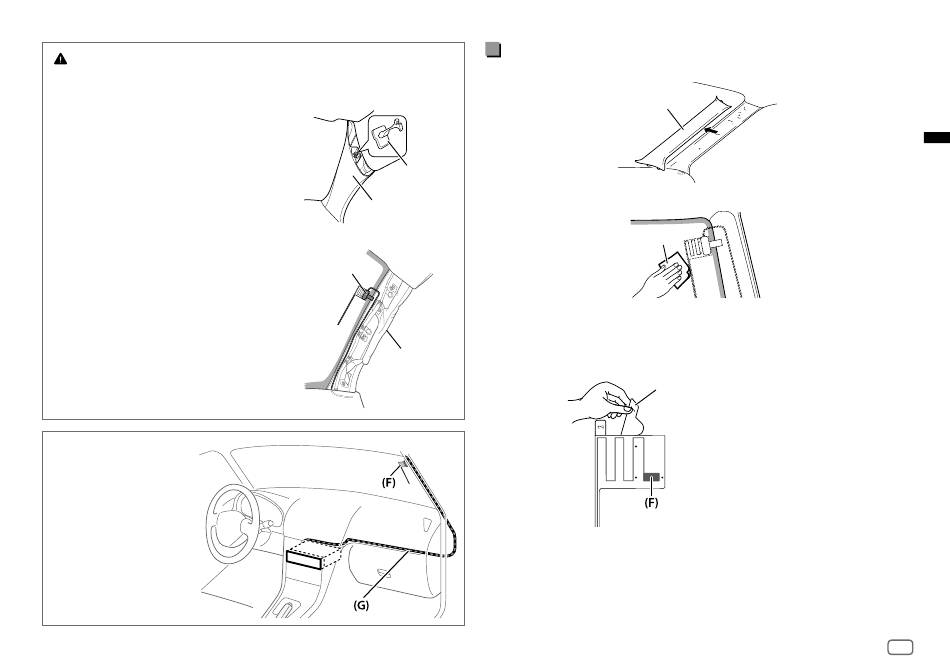 (F)

(G)

(F)