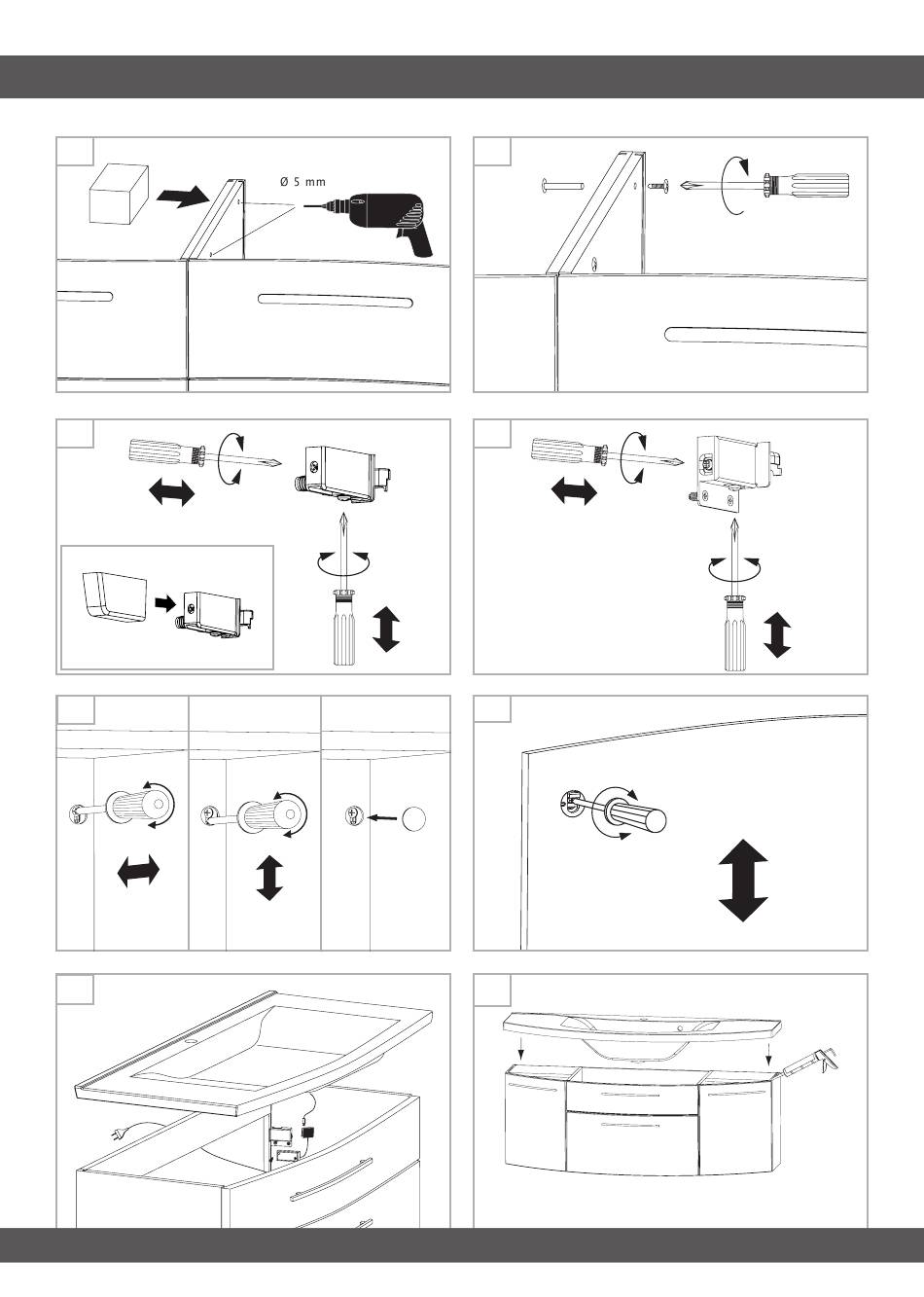 Ø 5 mm