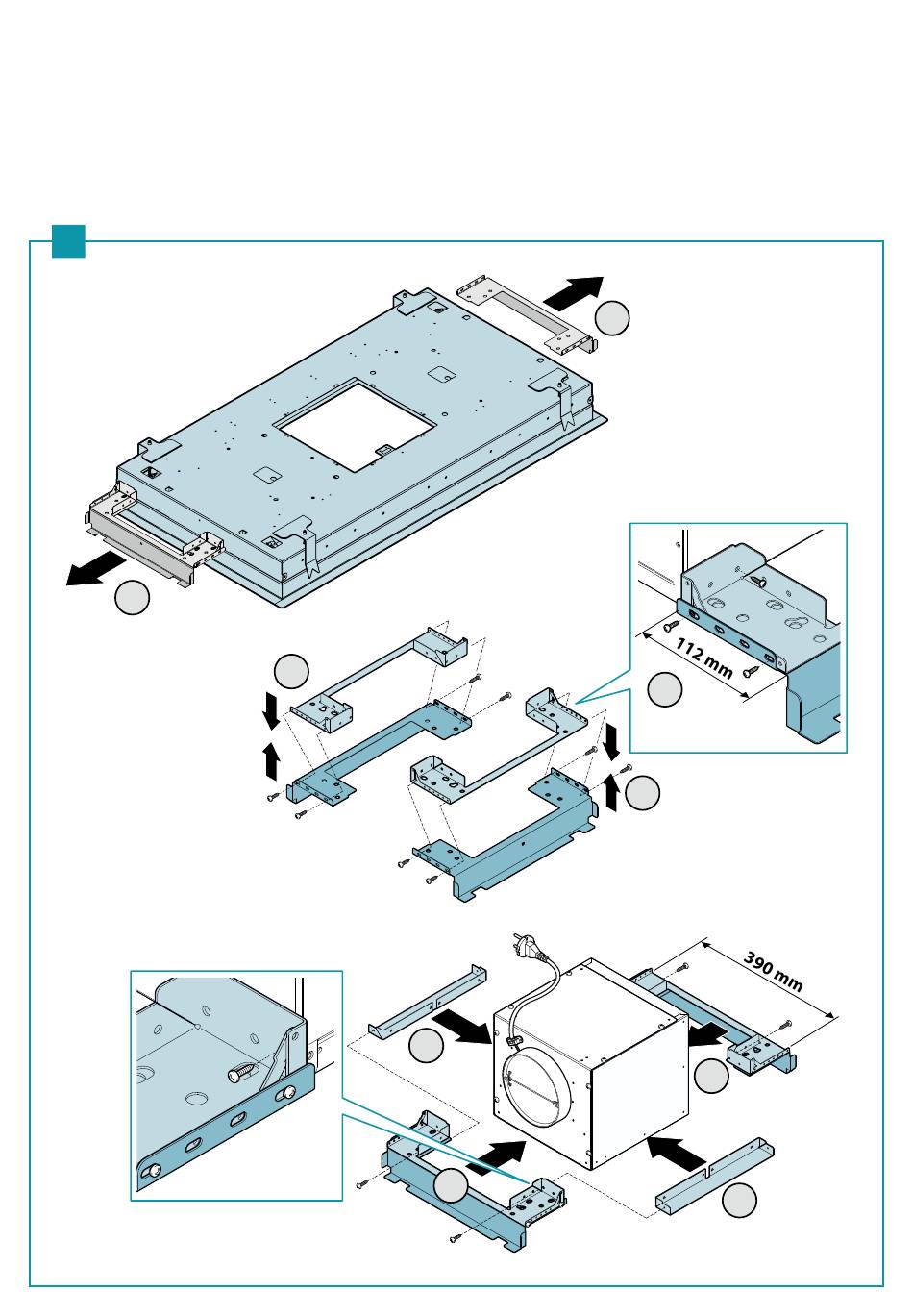 112 mm

390 mm