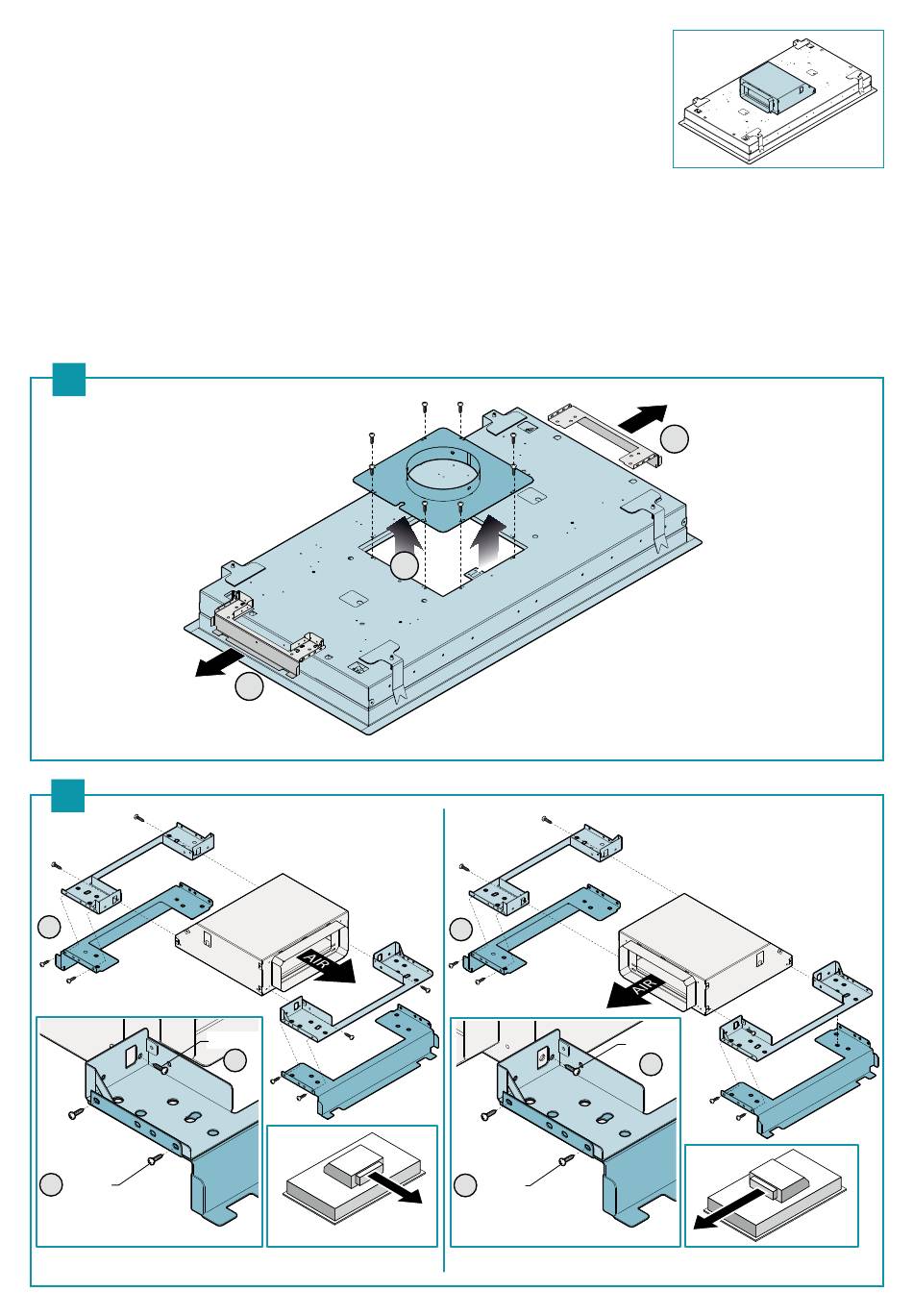 AIR

AIR