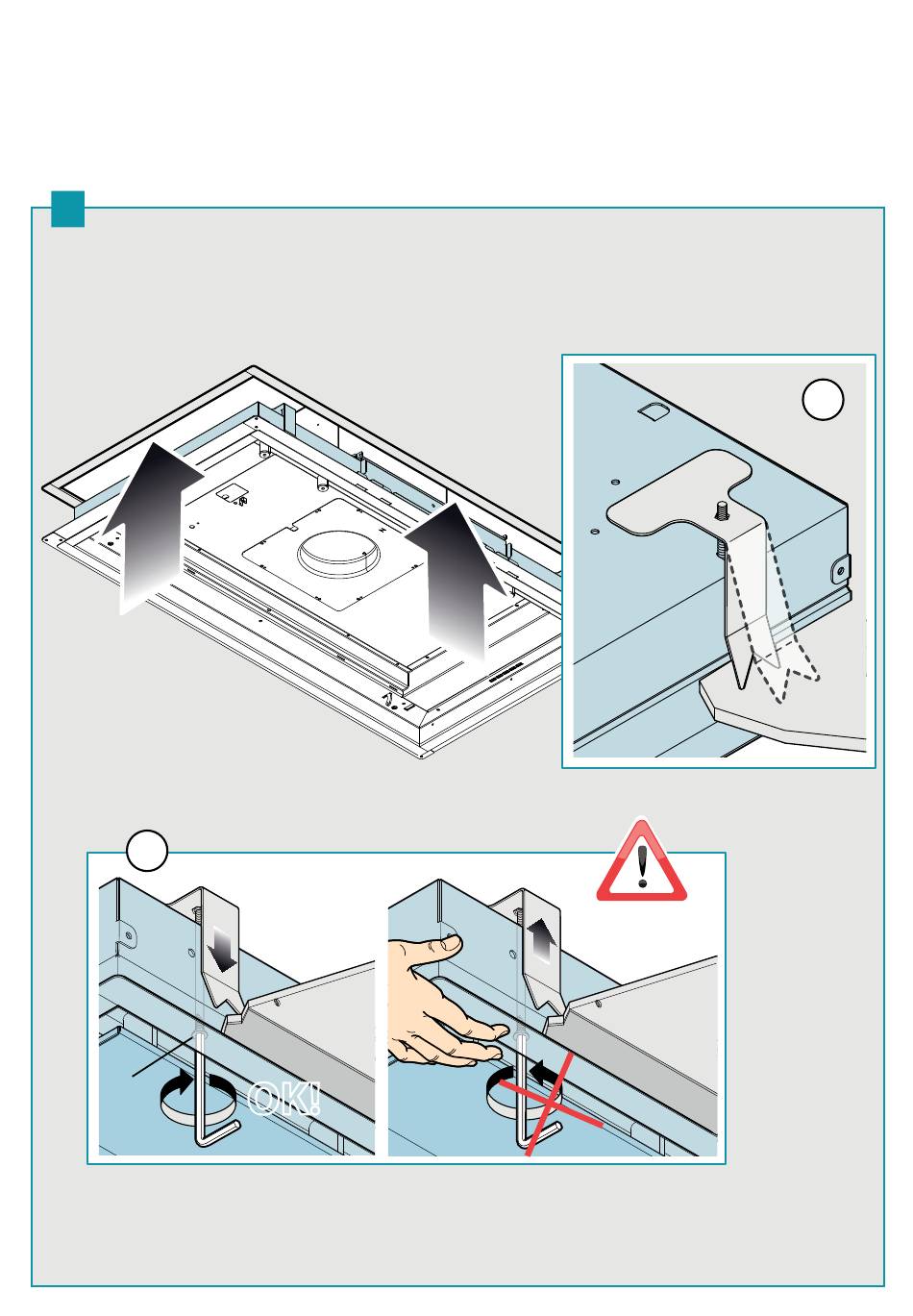 OK!