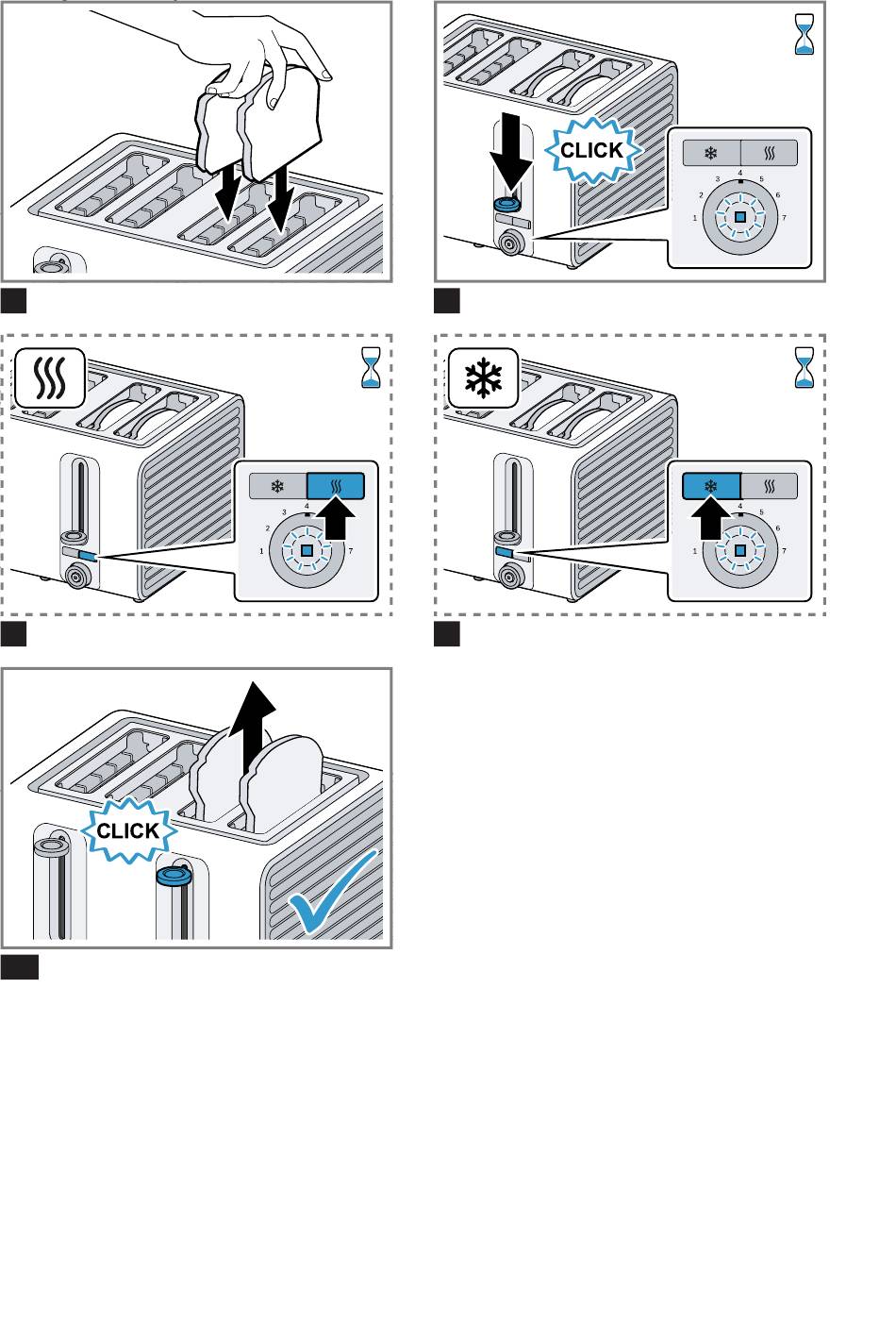 CLICK

3 4 5
2 6
1 7

4
3
2
1 7

4 5
6
1 7

CLICK