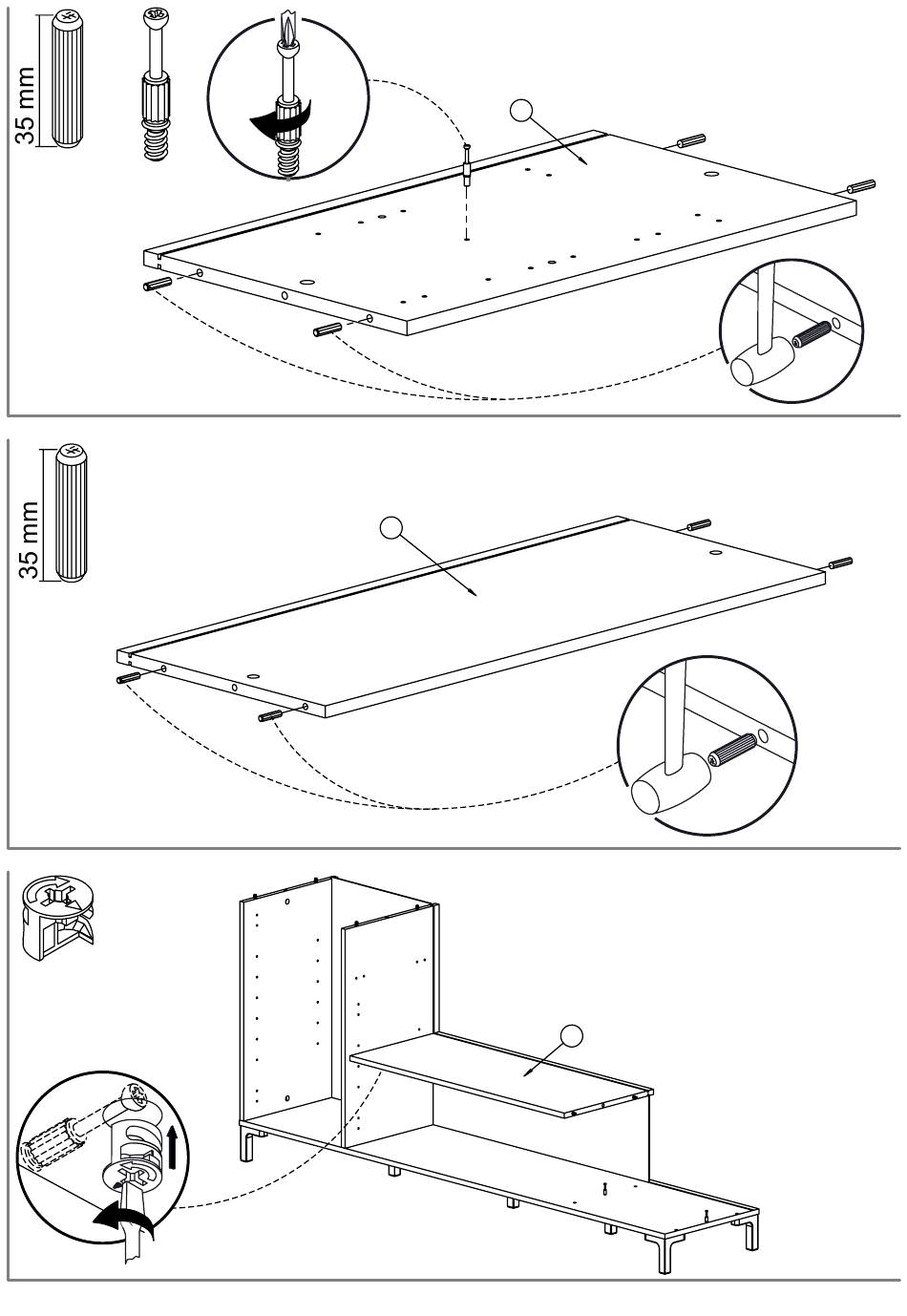 35 mm

35 mm